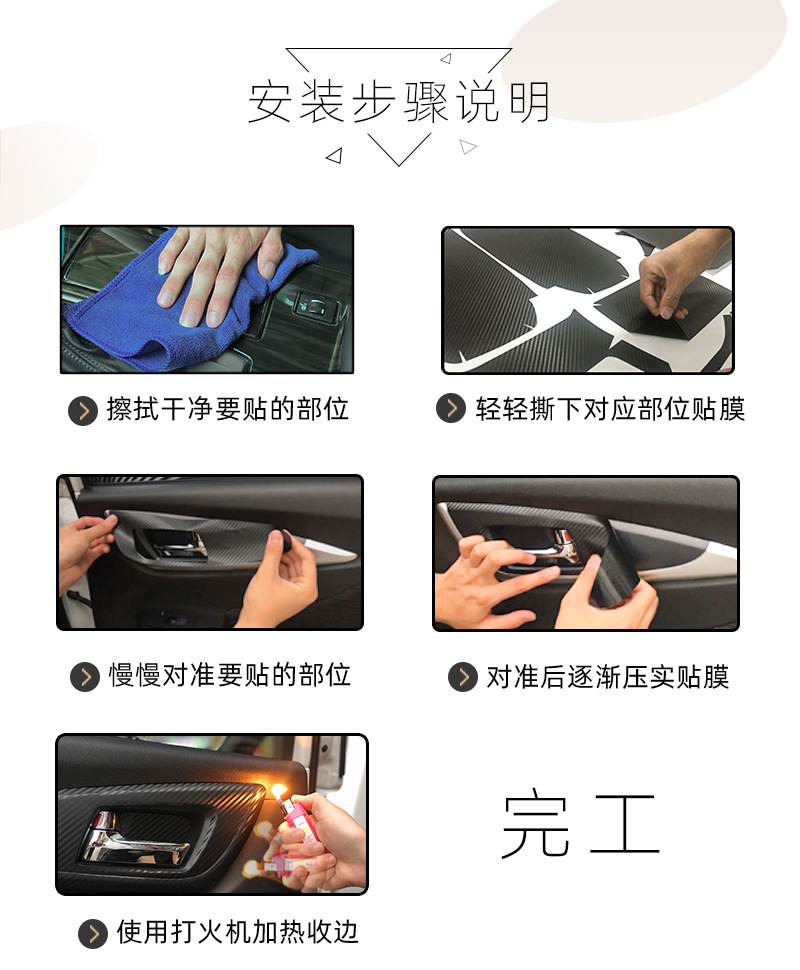 安装步骤说明

擦拭干净要贴的部位

轻轻撕下对应部位贴膜

慢慢对准要贴的部位

对准后逐渐压实贴膜

使用打火机加热收边

完工