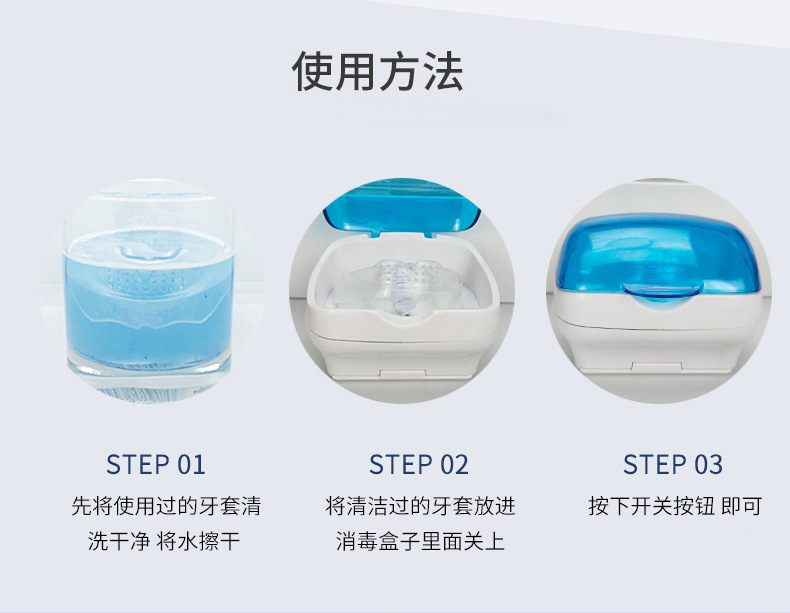 使用方法

STEP 01
先将使用过的牙套清洗干净 将水擦干

STEP 02
将清洁过的牙套放进消毒盒子里面关上

STEP 03
按下开关按钮 即可