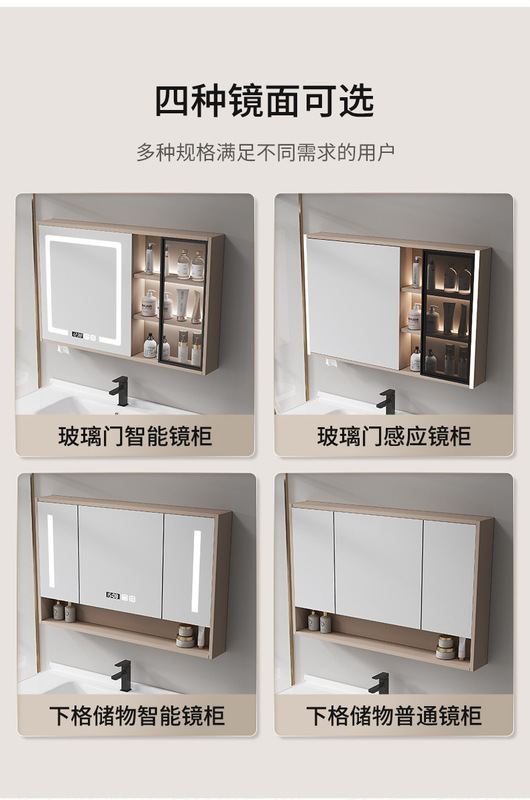 四种镜面可选

多种规格满足不同需求的用户

玻璃门智能镜柜

玻璃门感应镜柜

下格储物智能镜柜

下格储物普通镜柜