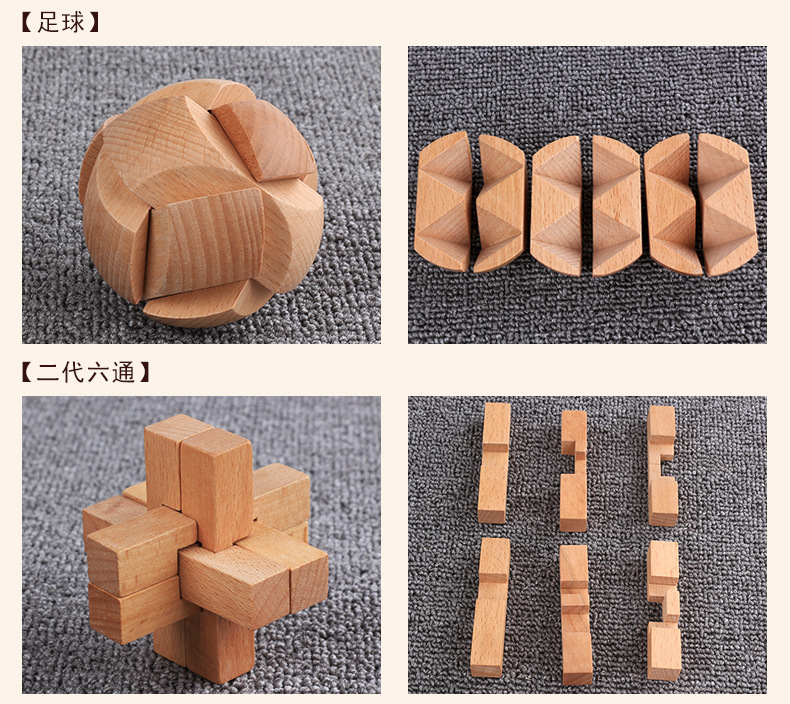 【足球】

【二代六通】