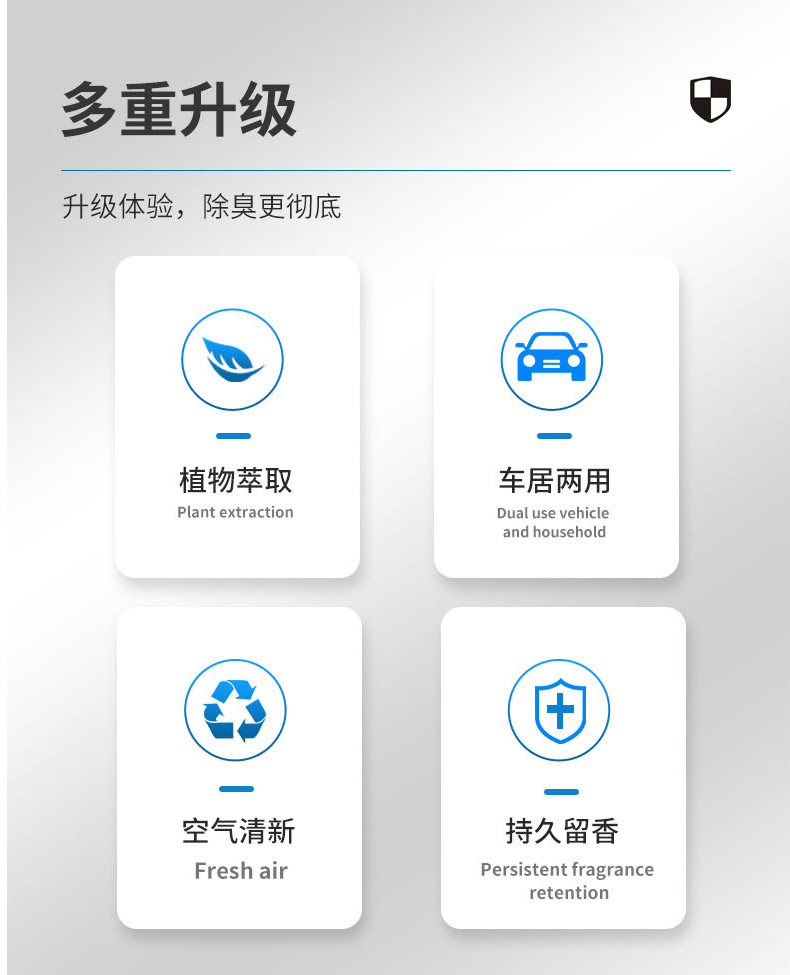 多重升级

升级体验，除臭更彻底

植物萃取
Plant extraction

车居两用
Dual use vehicle and household

空气清新
Fresh air

持久留香
Persistent fragrance retention