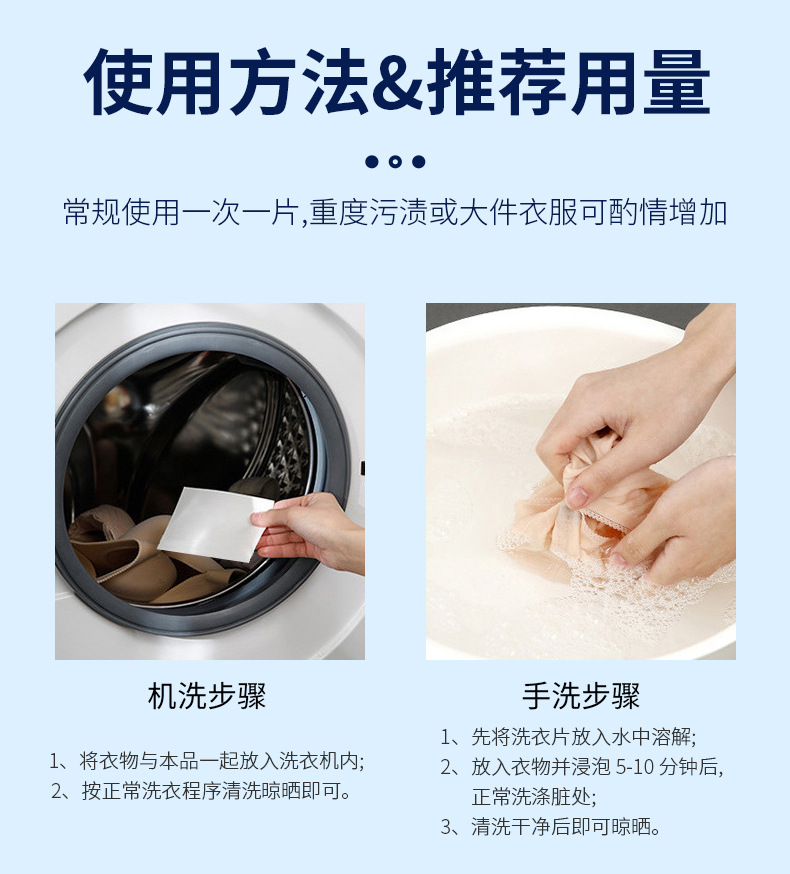 使用方法&推荐用量

常规使用一次一片,重度污渍或大件衣服可酌情增加

机洗步骤

1、将衣物与本品一起放入洗衣机内;
2、按正常洗衣程序清洗晾晒即可。

手洗步骤

1、先将洗衣片放入水中溶解;
2、放入衣物并浸泡 5-10 分钟后,正常洗涤脏处;
3、清洗干净后即可晾晒。