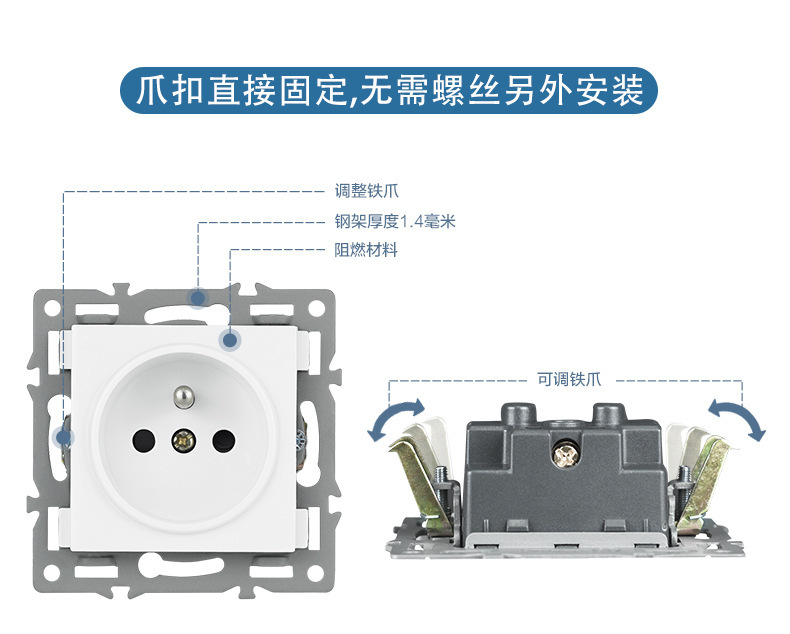 爪扣直接固定,无需螺丝另外安装

调整铁爪
钢架厚度1.4毫米
阻燃材料

可调铁爪