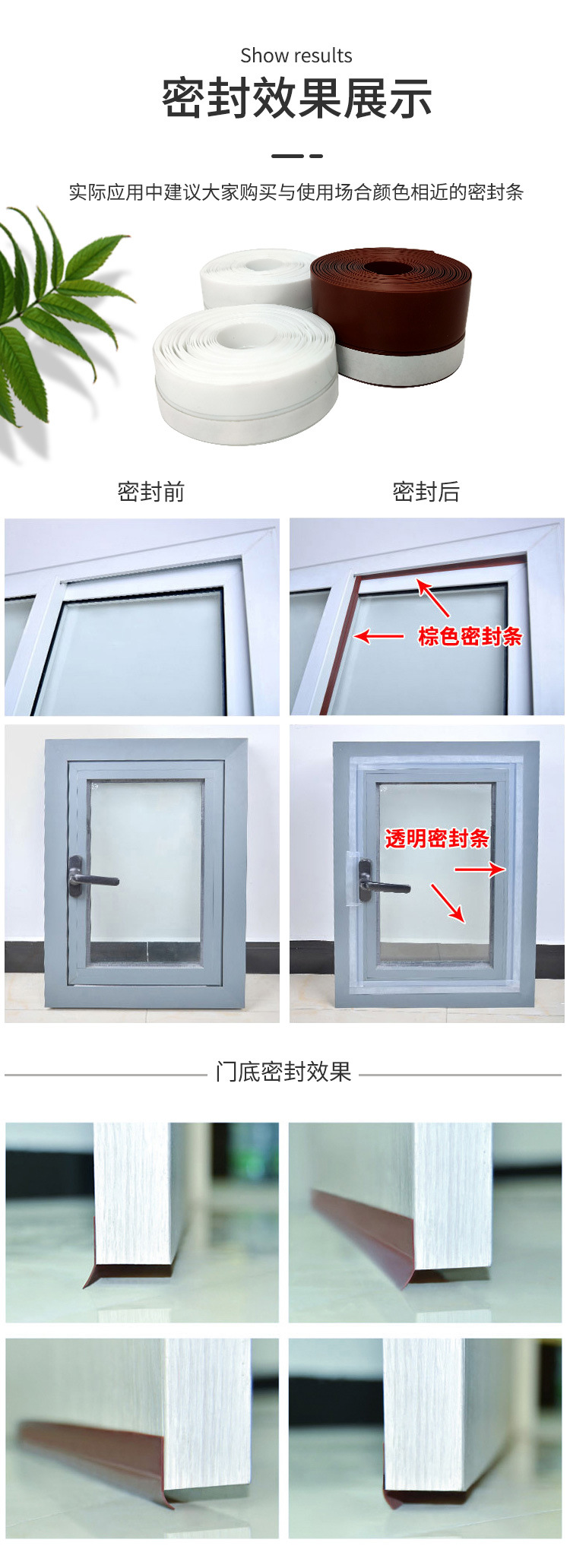 Show results
密封效果展示

实际应用中建议大家购买与使用场合颜色相近的密封条

密封前

密封后

棕色密封条

透明密封条

门底密封效果