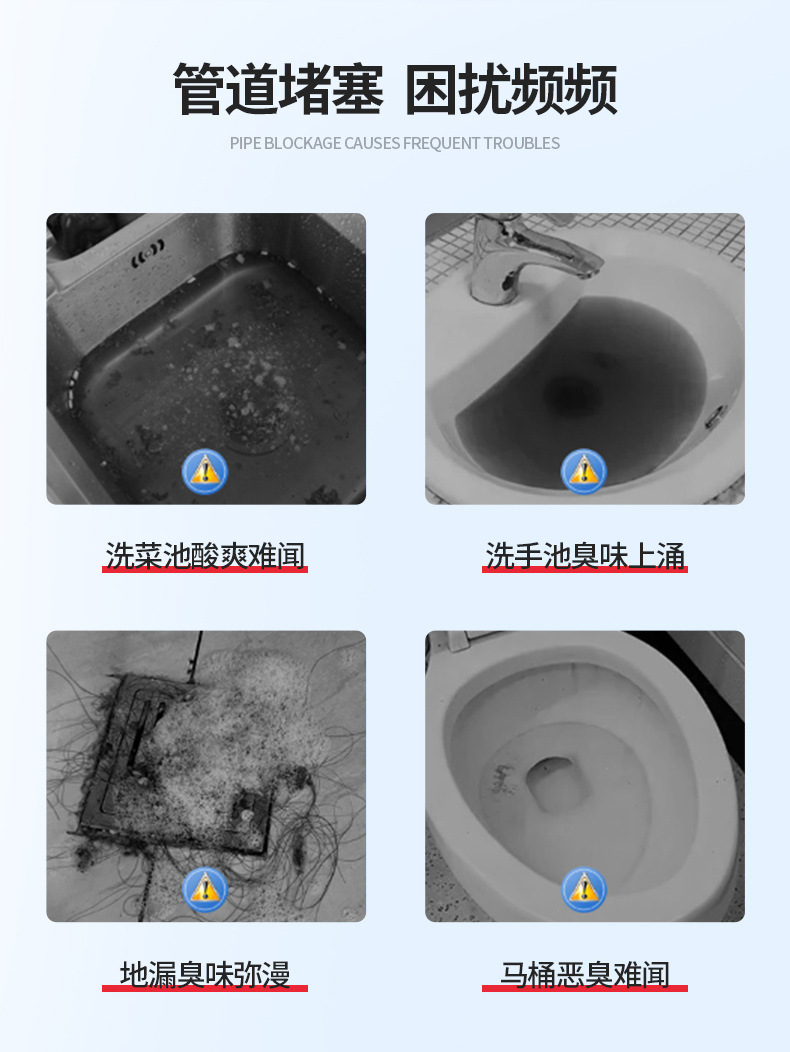 管道堵塞 困扰频频

PIPE BLOCKAGE CAUSES FREQUENT TROUBLES

洗菜池酸爽难闻

洗手池臭味上涌

地漏臭味弥漫

马桶恶臭难闻