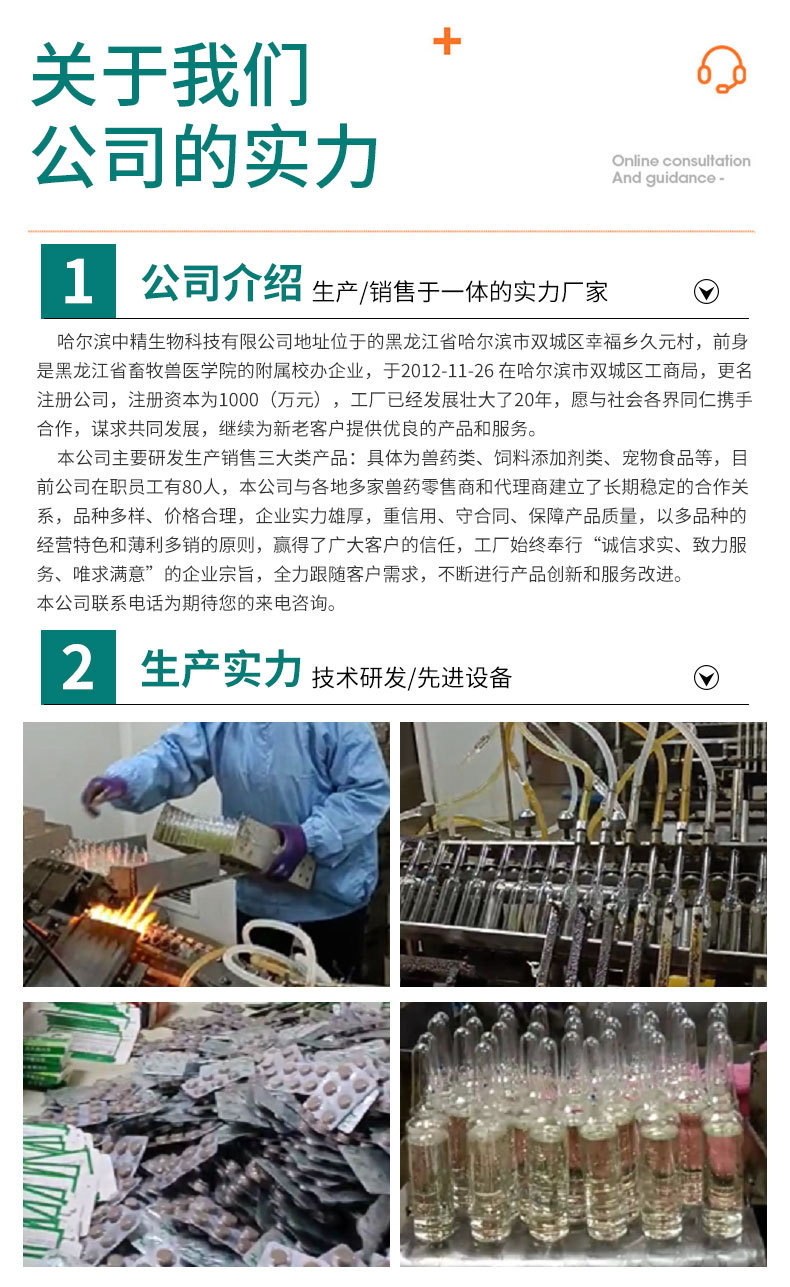 关于我们
公司的实力

Online consultation
And guidance -

1 公司介绍 生产/销售于一体的实力厂家

哈尔滨中精生物科技有限公司地址位于的黑龙江省哈尔滨市双城区幸福乡久元村，前身是黑龙江省畜牧兽医学院的附属校办企业，于2012-11-26 在哈尔滨市双城区工商局，更名注册公司，注册资本为1000（万元），工厂已经发展壮大了20年，愿与社会各界同仁携手合作，谋求共同发展，继续为新老客户提供优良的产品和服务。

本公司主要研发生产销售三大类产品：具体为兽药类、饲料添加剂类、宠物食品等，目前公司在职员工有80人，本公司与各地多家兽药零售商和代理商建立了长期稳定的合作关系，品种多样、价格合理，企业实力雄厚，重信用、守合同、保障产品质量，以多品种的经营特色和薄利多销的原则，赢得了广大客户的信任，工厂始终奉行“诚信求实、致力服务、唯求满意”的企业宗旨，全力跟随客户需求，不断进行产品创新和服务改进。
本公司联系电话为期待您的来电咨询。

2 生产实力 技术研发/先进设备