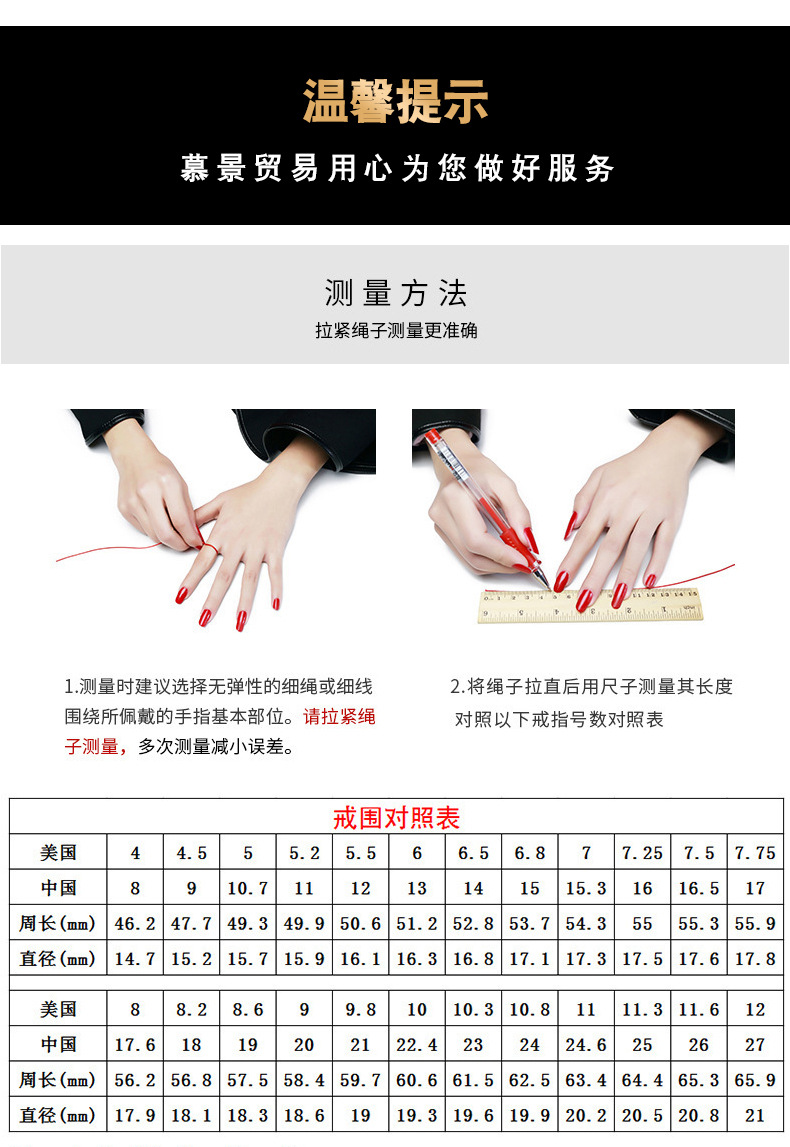 温馨提示

慕景贸易用心为您做好服务

测量方法

拉紧绳子测量更准确

1.测量时建议选择无弹性的细绳或细线围绕所佩戴的手指基本部位。请拉紧绳子测量，多次测量减小误差。

2.将绳子拉直后用尺子测量其长度对照以下戒指号数对照表

戒围对照表

| 美国 | 4 | 4.5 | 5 | 5.2 | 5.5 | 6 | 6.5 | 6.8 | 7 | 7.25 | 7.5 | 7.75 |
|---|---|---|---|---|---|---|---|---|---|---|---|---|
| 中国 | 8 | 9 | 10.7 | 11 | 12 | 13 | 14 | 15 | 15.3 | 16 | 16.5 | 17 |
| 周长(mm) | 46.2 | 47.7 | 49.3 | 49.9 | 50.6 | 51.2 | 52.8 | 53.7 | 54.3 | 55 | 55.3 | 55.9 |
| 直径(mm) | 14.7 | 15.2 | 15.7 | 15.9 | 16.1 | 16.3 | 16.8 | 17.1 | 17.3 | 17.5 | 17.6 | 17.8 |

| 美国 | 8 | 8.2 | 8.6 | 9 | 9.8 | 10 | 10.3 | 10.8 | 11 | 11.3 | 11.6 | 12 |
|---|---|---|---|---|---|---|---|---|---|---|---|---|
| 中国 | 17.6 | 18 | 19 | 20 | 21 | 22.4 | 23 | 24 | 24.6 | 25 | 26 | 27 |
| 周长(mm) | 56.2 | 56.8 | 57.5 | 58.4 | 59.7 | 60.6 | 61.5 | 62.5 | 63.4 | 64.4 | 65.3 | 65.9 |
| 直径(mm) | 17.9 | 18.1 | 18.3 | 18.6 | 19 | 19.3 | 19.6 | 19.9 | 20.2 | 20.5 | 20.8 | 21 |