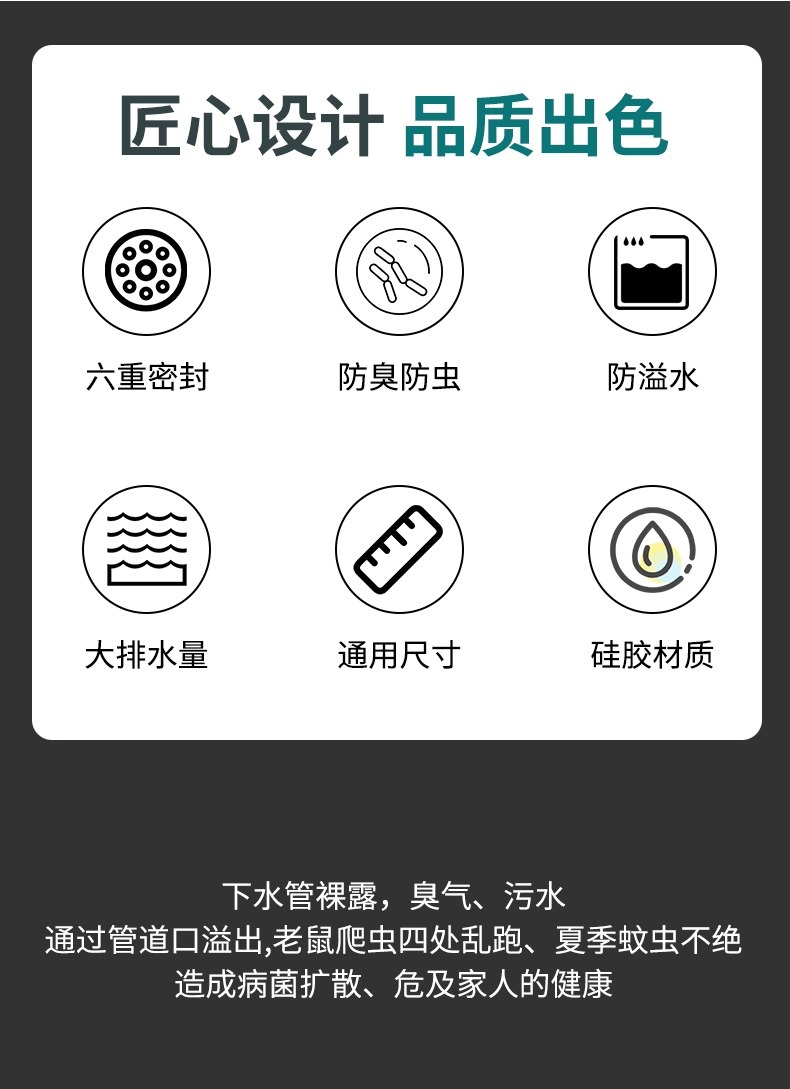 匠心设计 品质出色

六重密封

防臭防虫

防溢水

大排水量

通用尺寸

硅胶材质

下水管裸露，臭气、污水
通过管道口溢出,老鼠爬虫四处乱跑、夏季蚊虫不绝
造成病菌扩散、危及家人的健康