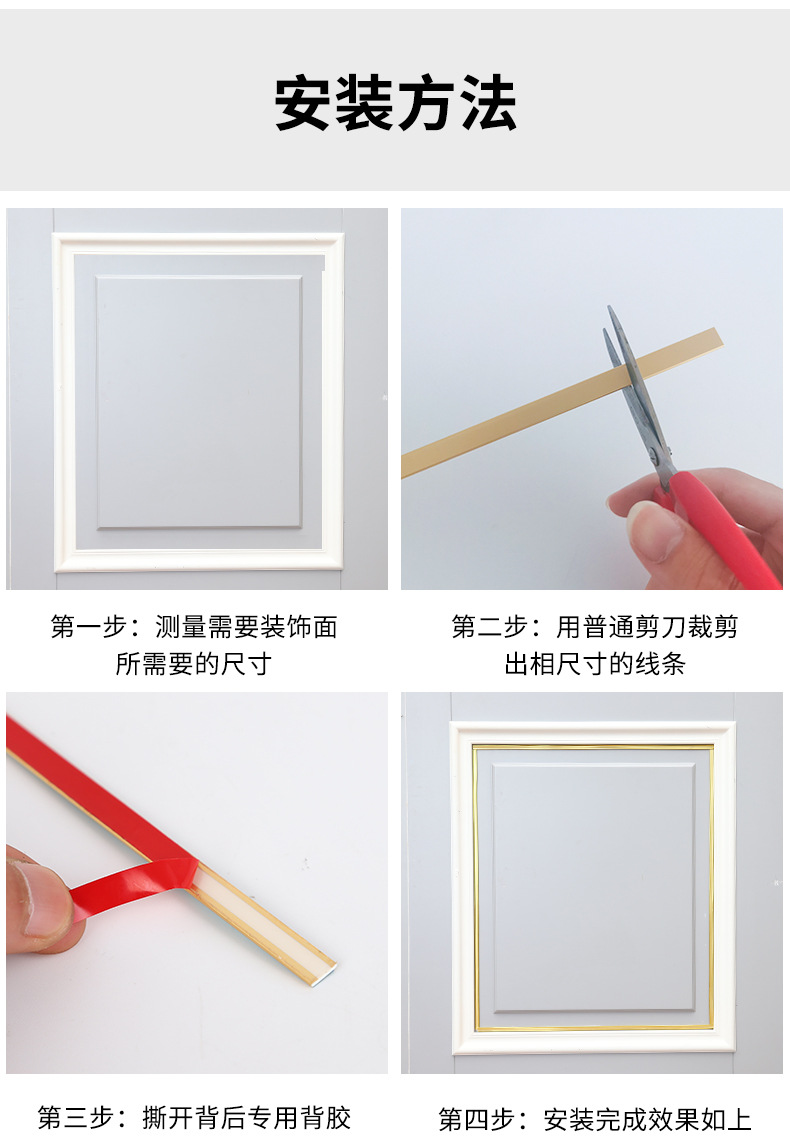 安装方法

第一步：测量需要装饰面所需要的尺寸

第二步：用普通剪刀裁剪出相尺寸的线条

第三步：撕开背后专用背胶

第四步：安装完成效果如上