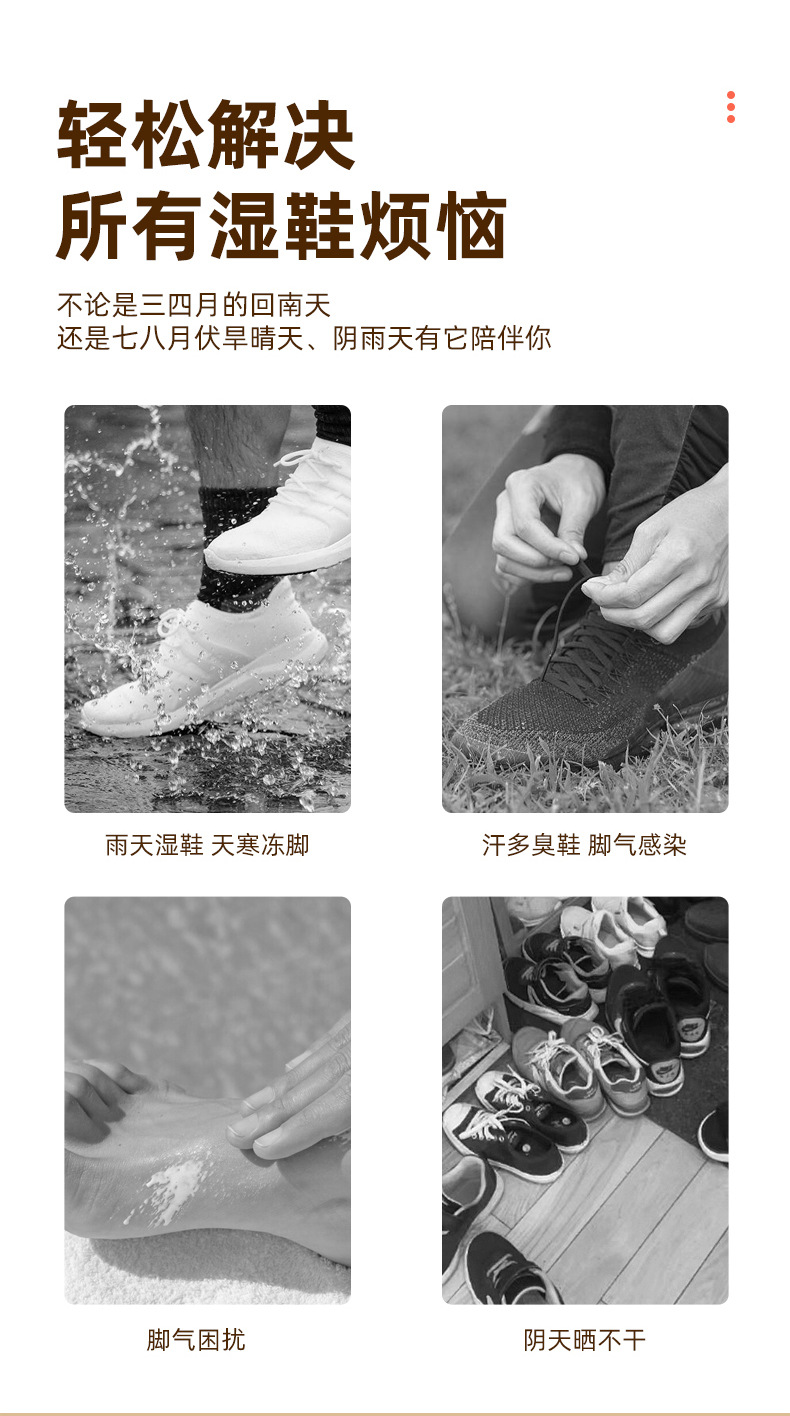 轻松解决
所有湿鞋烦恼

不论是三四月的回南天
还是七八月伏旱晴天、阴雨天有它陪伴你

雨天湿鞋 天寒冻脚

汗多臭鞋 脚气感染

脚气困扰

阴天晒不干