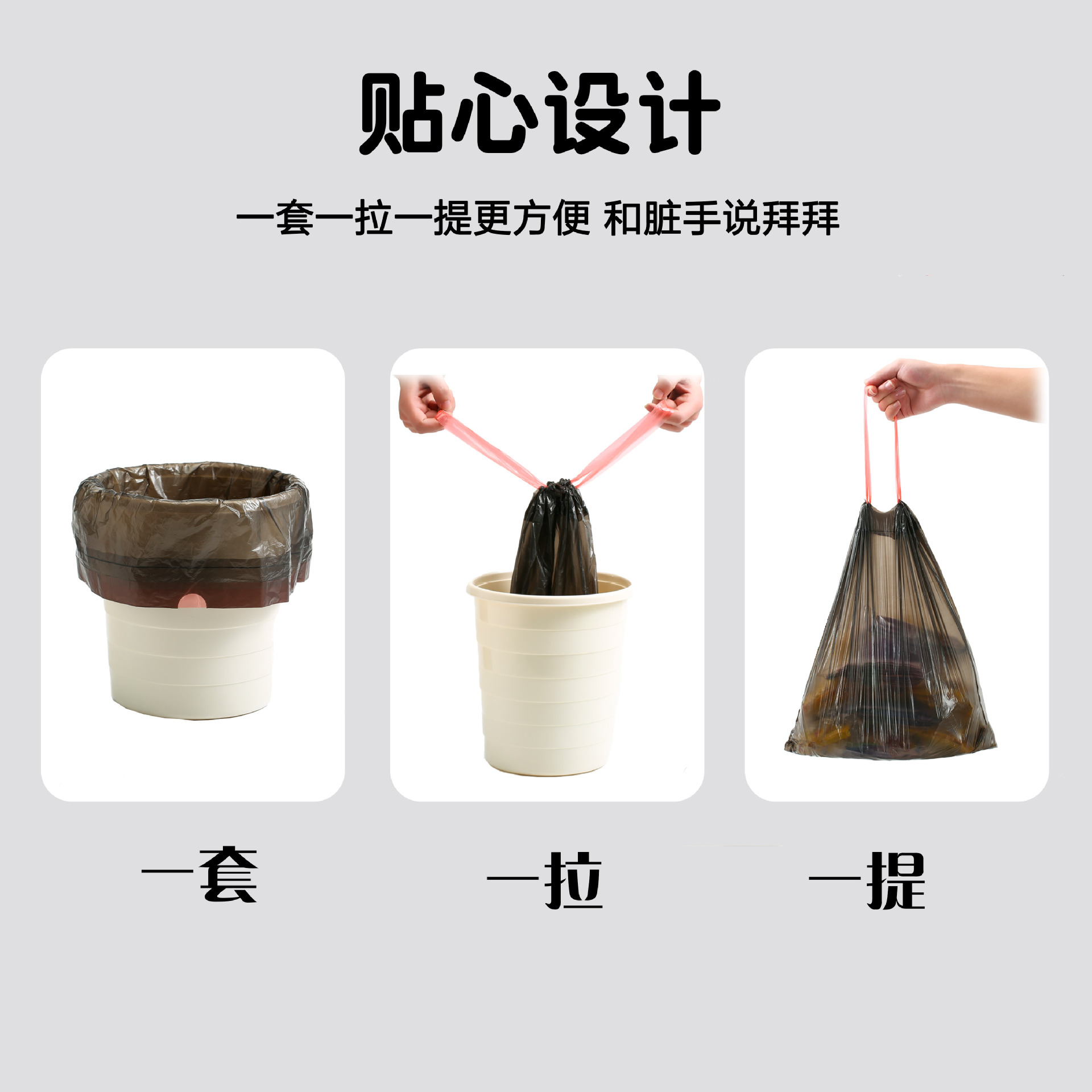 贴心设计

一套一拉一提更方便 和脏手说拜拜

一套

一拉

一提