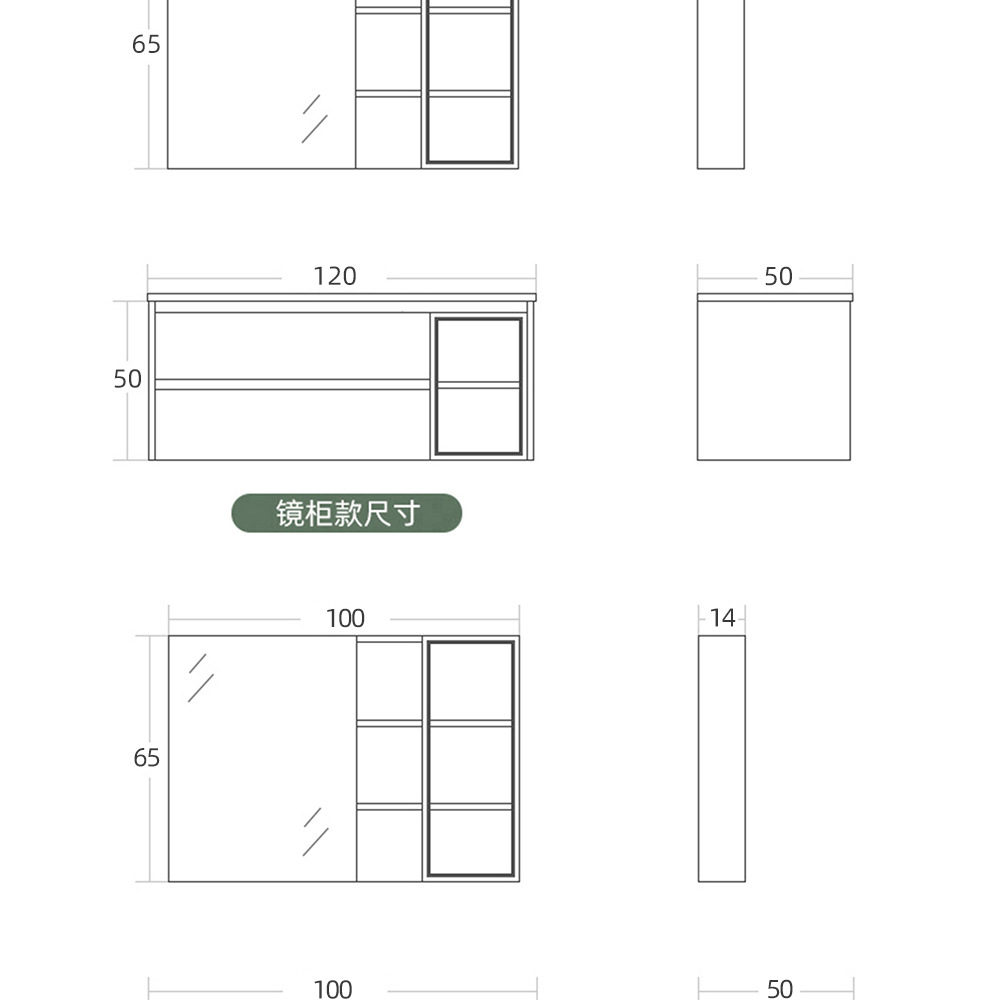 65

120

50

50

镜柜款尺寸

100

14

65

100

50