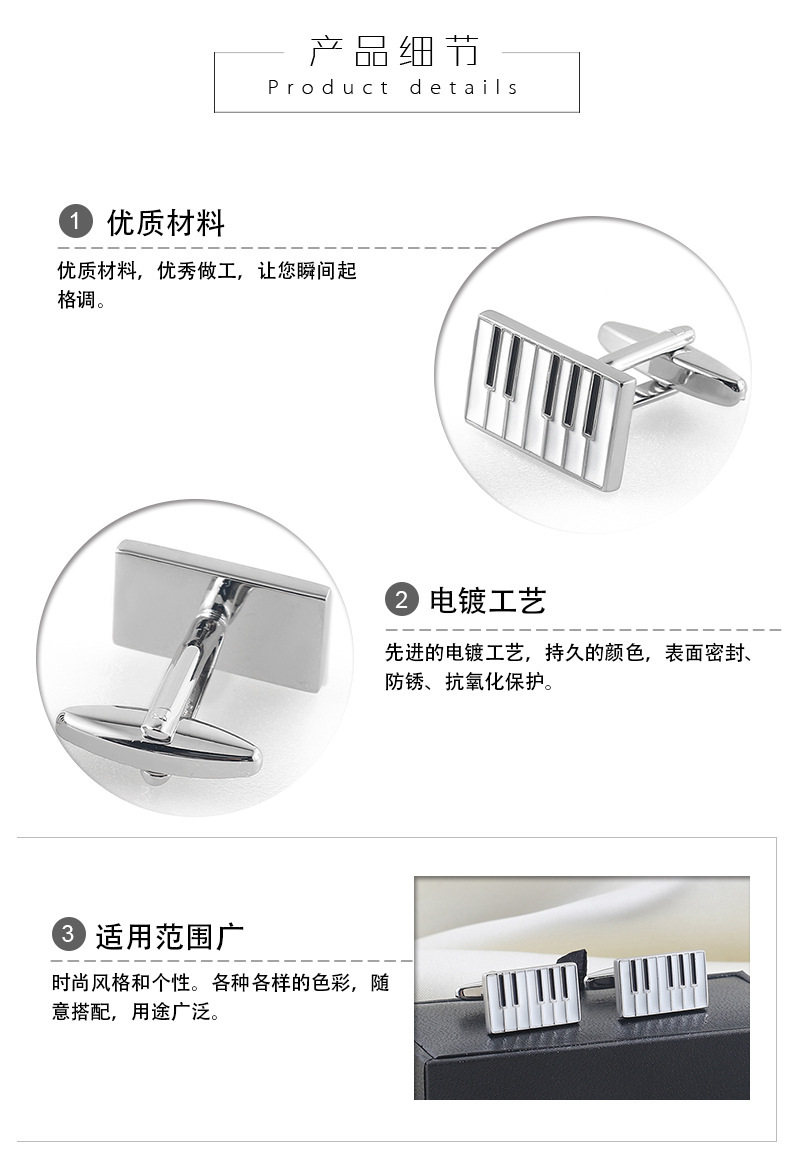 产品细节
Product details

1 优质材料

优质材料，优秀做工，让您瞬间起格调。

2 电镀工艺

先进的电镀工艺，持久的颜色，表面密封、防锈、抗氧化保护。

3 适用范围广

时尚风格和个性。各种各样的色彩，随意搭配，用途广泛。