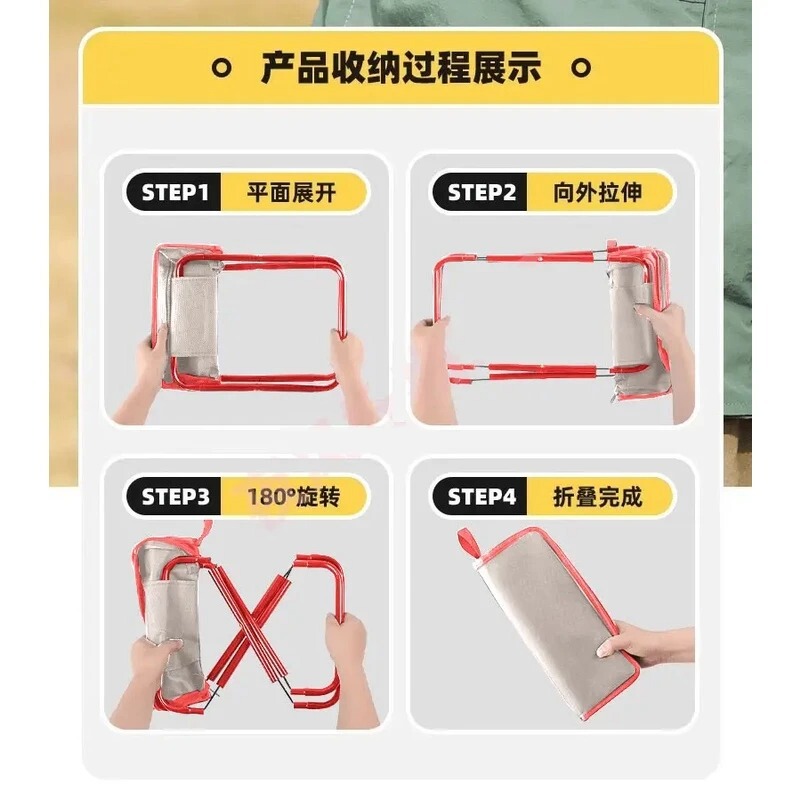 产品收纳过程展示

STEP1 平面展开

STEP2 向外拉伸

STEP3 180°旋转

STEP4 折叠完成