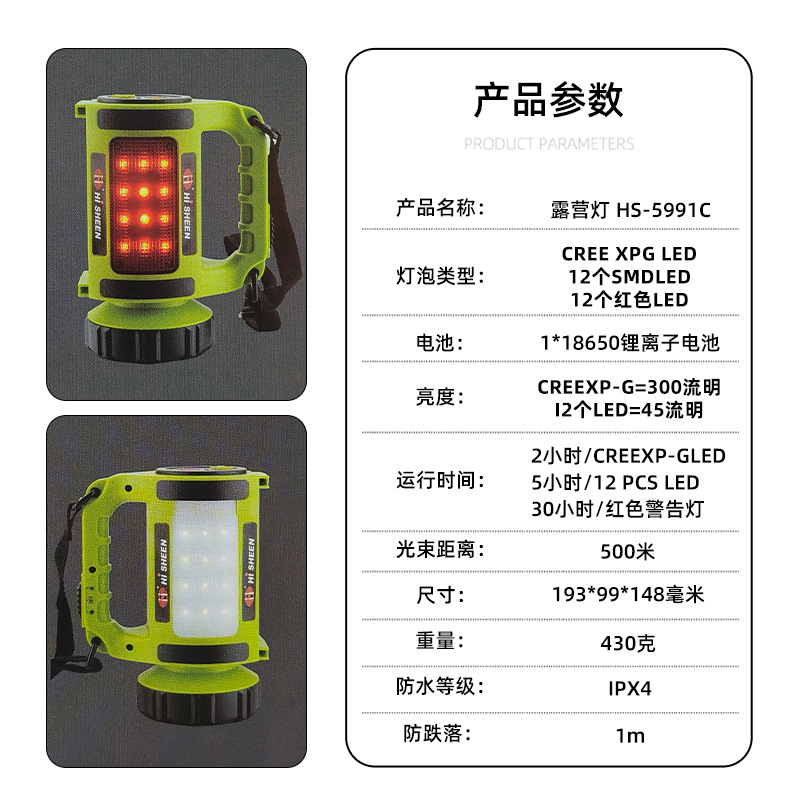 Hi SHEEN
Hi SHEEN

Hi SHEEN
Hi SHEEN

产品参数

PRODUCT PARAMETERS

| 产品名称: | 露营灯 HS-5991C |
|---|---|
| 灯泡类型: | CREE XPG LED 12个SMDLED 12个红色LED |
| 电池: | 1*18650锂离子电池 |
| 亮度: | CREEXP-G=300流明 I2个LED=45流明 |
| 运行时间: | 2小时/CREEXP-GLED 5小时/12 PCS LED 30小时/红色警告灯 |
| 光束距离: | 500米 |
| 尺寸: | 193*99*148毫米 |
| 重量: | 430克 |
| 防水等级: | IPX4 |
| 防跌落: | 1m |