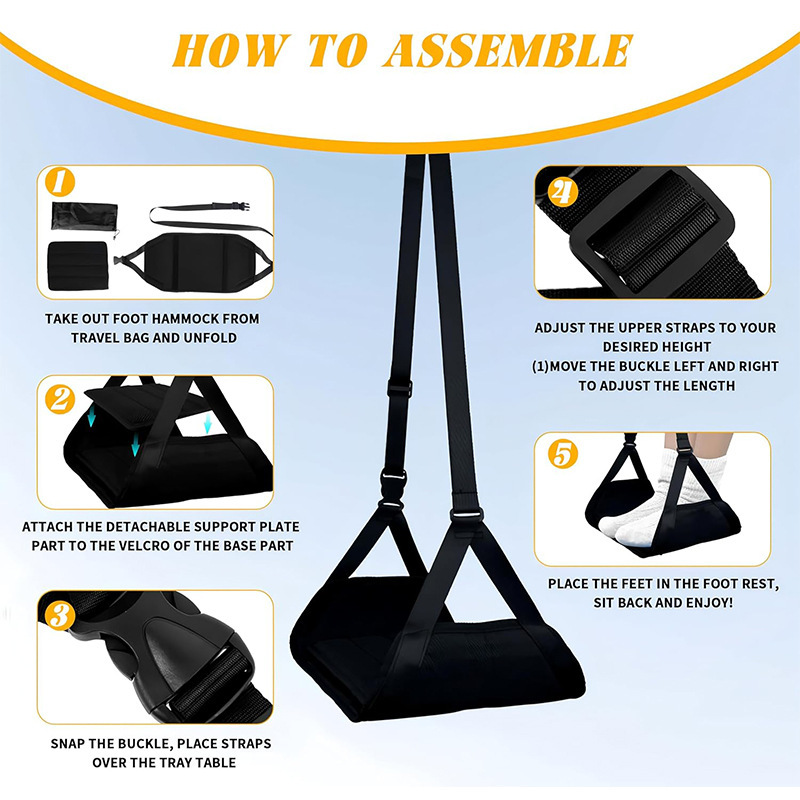 HOW TO ASSEMBLE

1

TAKE OUT FOOT HAMMOCK FROM TRAVEL BAG AND UNFOLD

2

ATTACH THE DETACHABLE SUPPORT PLATE PART TO THE VELCRO OF THE BASE PART

3

SNAP THE BUCKLE, PLACE STRAPS OVER THE TRAY TABLE

4

ADJUST THE UPPER STRAPS TO YOUR DESIRED HEIGHT
(1)MOVE THE BUCKLE LEFT AND RIGHT TO ADJUST THE LENGTH

5

PLACE THE FEET IN THE FOOT REST, SIT BACK AND ENJOY!