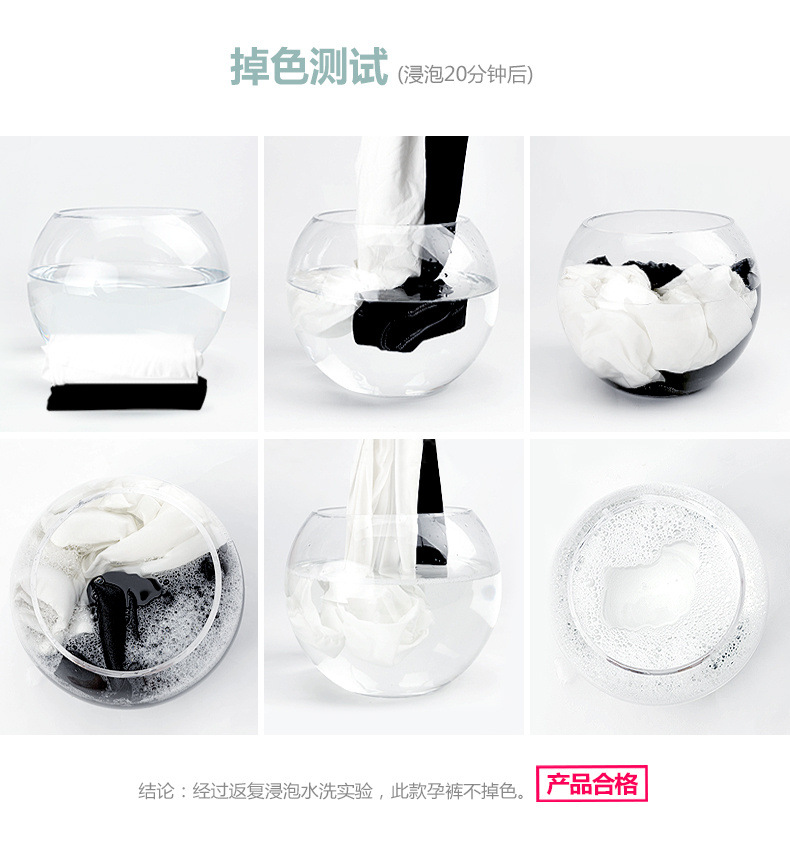 掉色测试 (浸泡20分钟后)

结论：经过返复浸泡水洗实验，此款孕裤不掉色。 产品合格