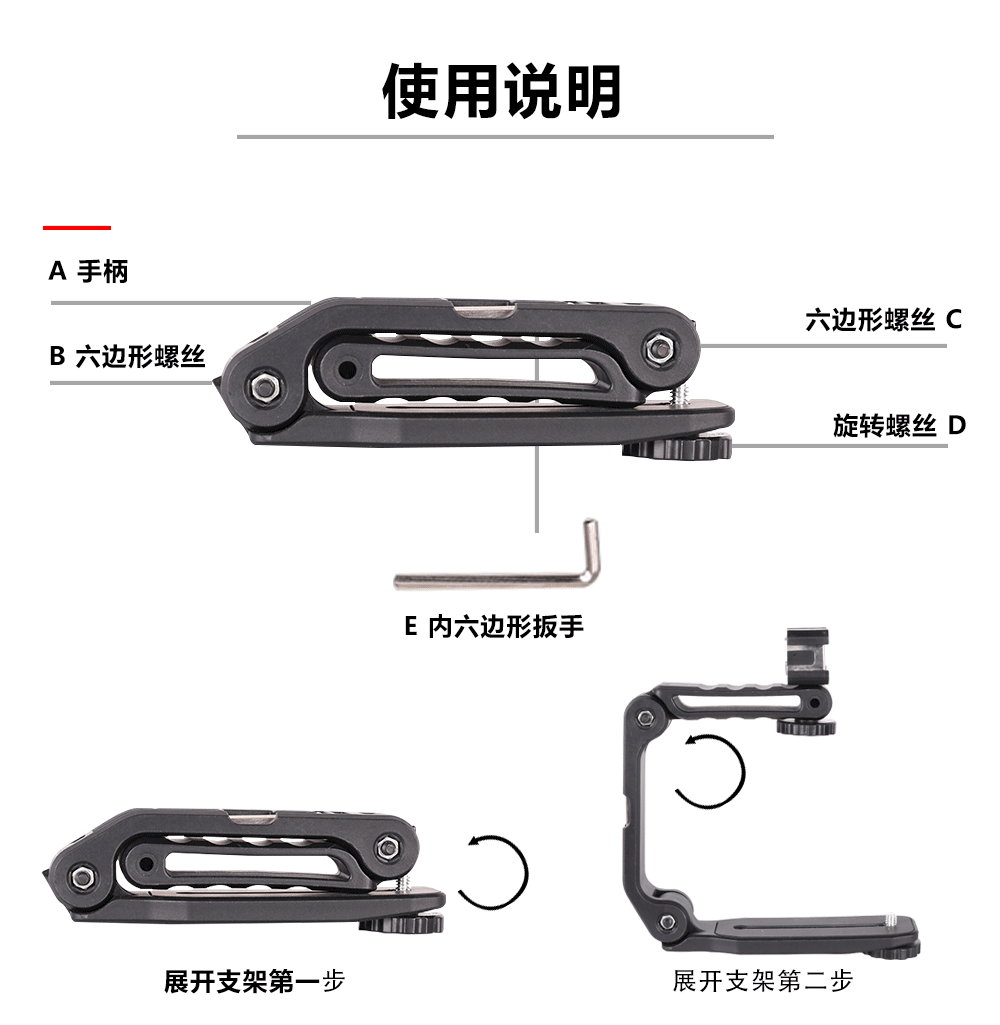 使用说明

A 手柄

B 六边形螺丝

六边形螺丝 C

旋转螺丝 D

E 内六边形扳手

展开支架第一步

展开支架第二步