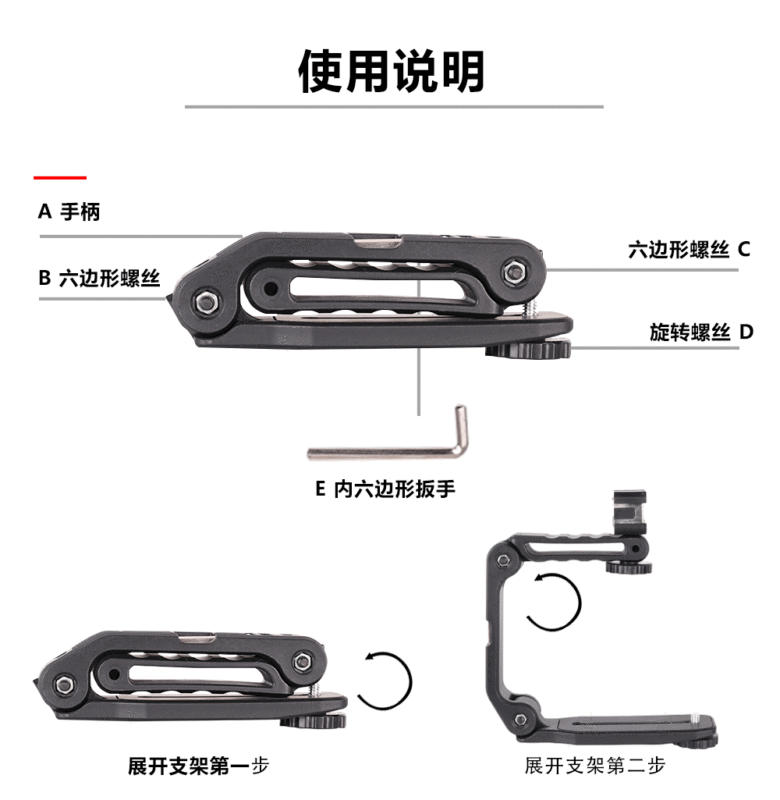 使用说明

A 手柄

B 六边形螺丝

六边形螺丝 C

旋转螺丝 D

E 内六边形扳手

展开支架第一步

展开支架第二步