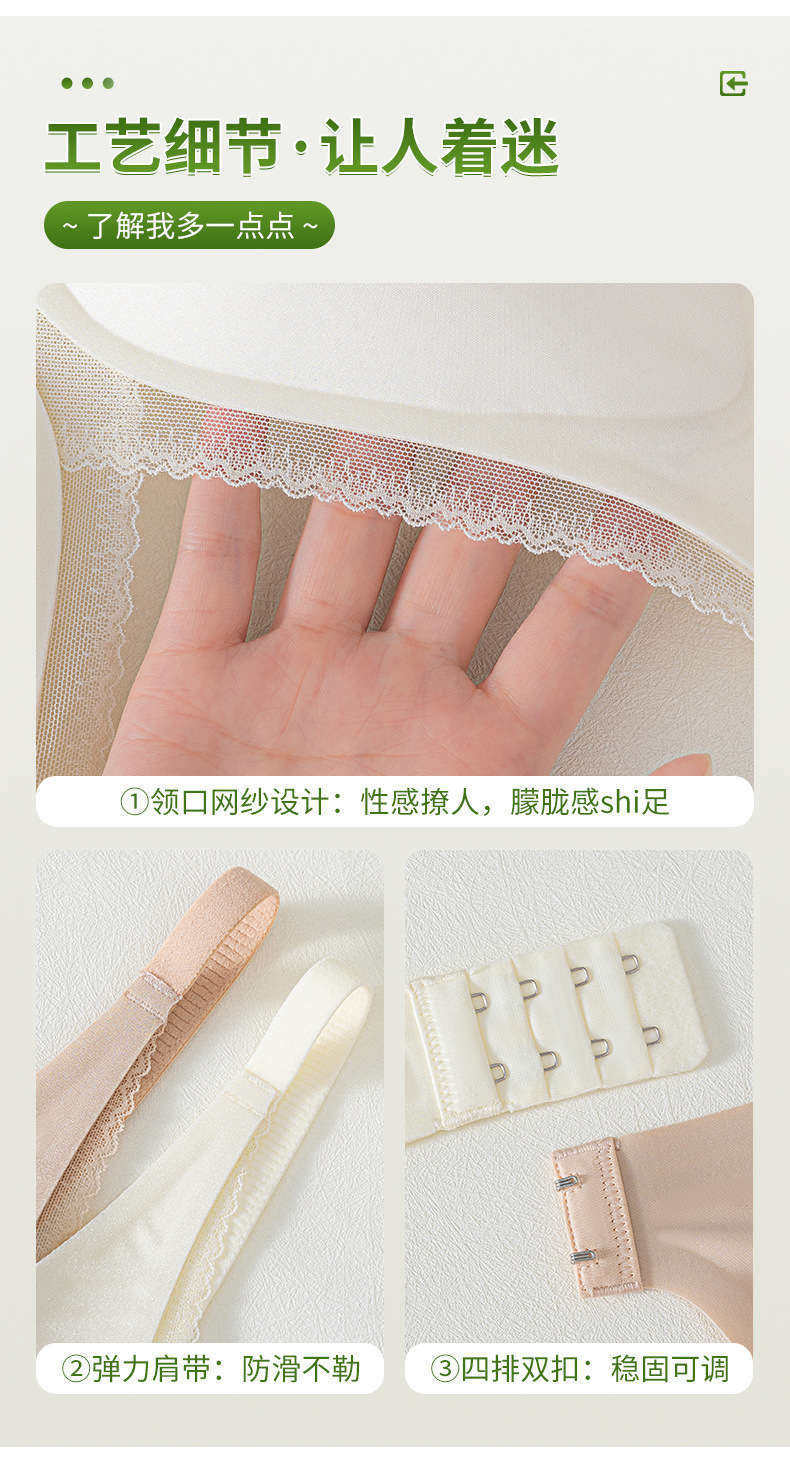 工艺细节·让人着迷

~了解我多一点点~

①领口网纱设计：性感撩人，朦胧感shi足

②弹力肩带：防滑不勒

③四排双扣：稳固可调