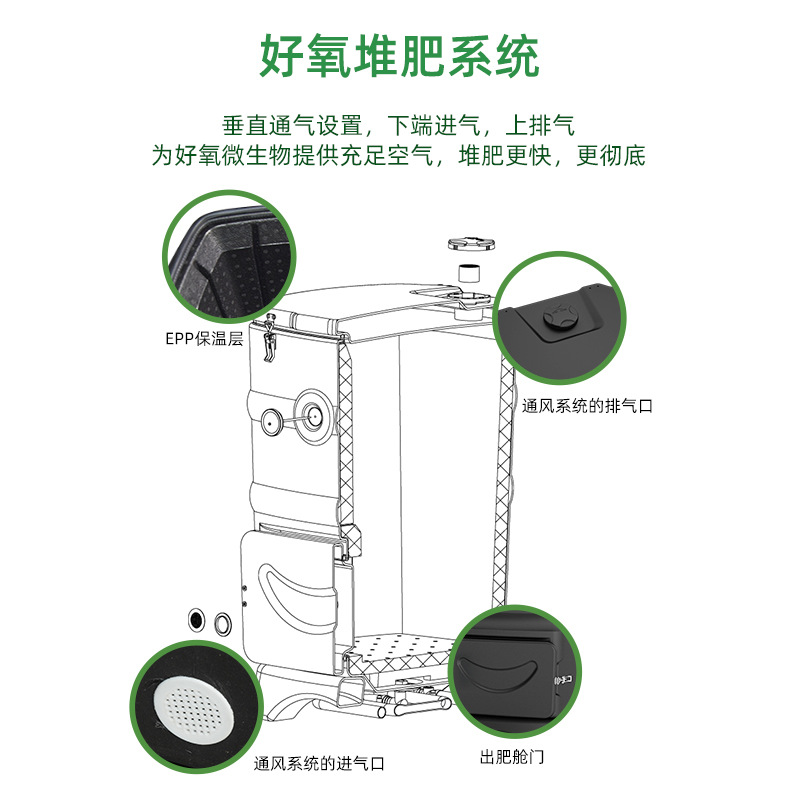 好氧堆肥系统

垂直通气设置，下端进气，上排气
为好氧微生物提供充足空气，堆肥更快，更彻底

EPP保温层

通风系统的排气口

通风系统的进气口

出肥舱门