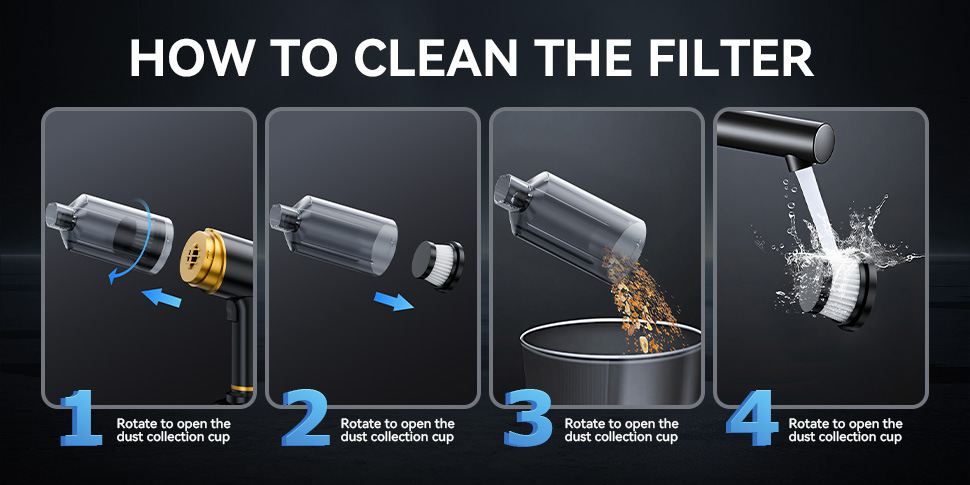 HOW TO CLEAN THE FILTER

1 Rotate to open the dust collection cup

2 Rotate to open the dust collection cup

3 Rotate to open the dust collection cup

4 Rotate to open the dust collection cup