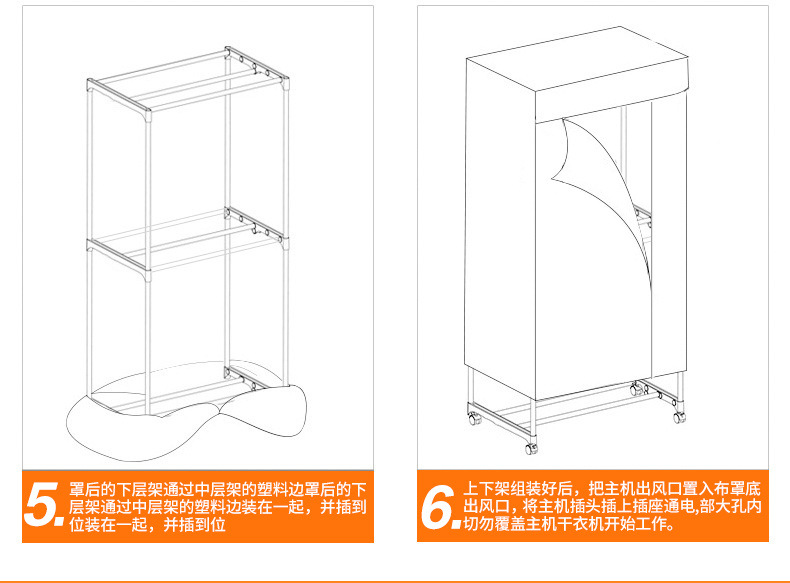 5. 罩后的下层架通过中层架的塑料边罩后的下层架通过中层架的塑料边装在一起，并插到位装在一起，并插到位

6. 上下架组装好后，把主机出风口置入布罩底出风口，将主机插头插上插座通电,部大孔内切勿覆盖主机干衣机开始工作。