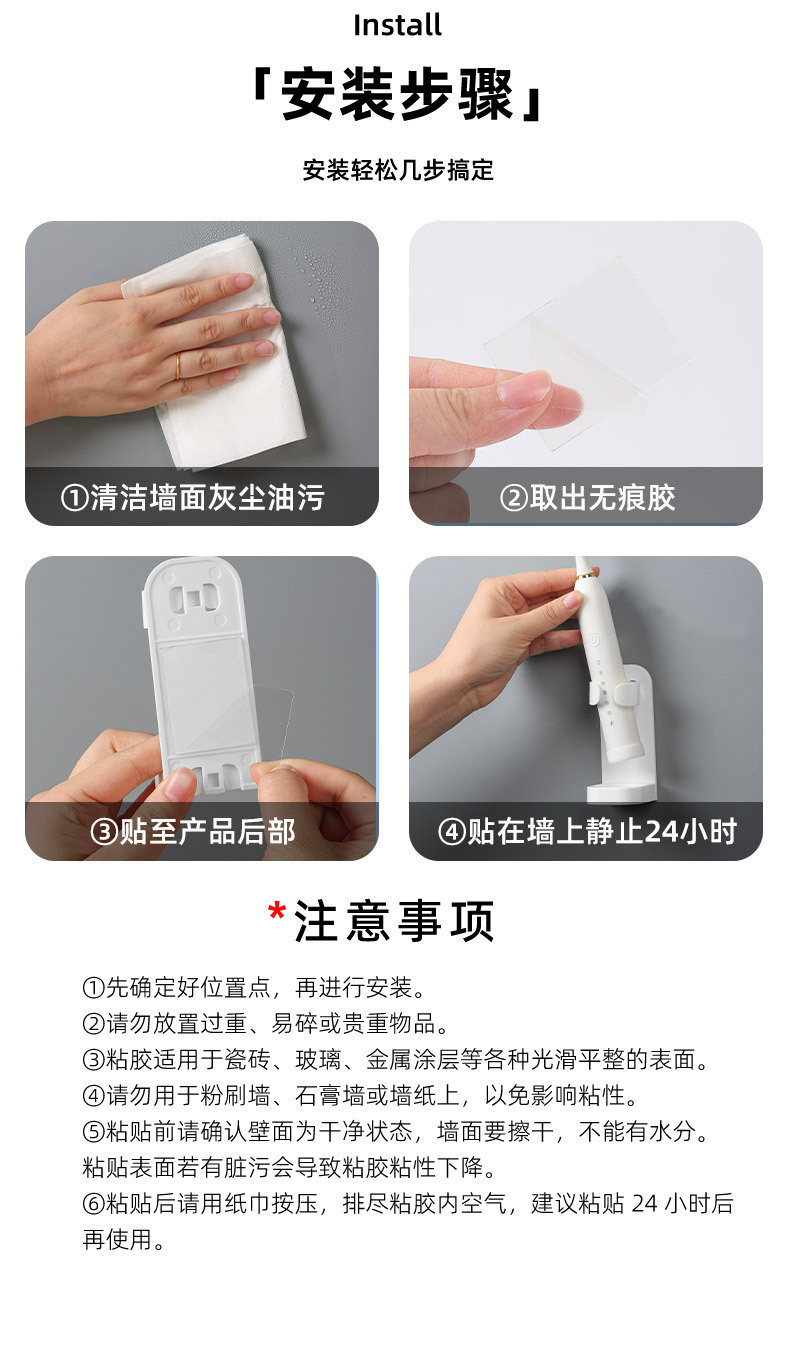 Install

「安装步骤」

安装轻松几步搞定

①清洁墙面灰尘油污

②取出无痕胶

③贴至产品后部

④贴在墙上静止24小时

*注意事项

①先确定好位置点，再进行安装。
②请勿放置过重、易碎或贵重物品。
③粘胶适用于瓷砖、玻璃、金属涂层等各种光滑平整的表面。
④请勿用于粉刷墙、石膏墙或墙纸上，以免影响粘性。
⑤粘贴前请确认壁面为干净状态，墙面要擦干，不能有水分。粘贴表面若有脏污会导致粘胶粘性下降。
⑥粘贴后请用纸巾按压，排尽粘胶内空气，建议粘贴 24 小时后再使用。