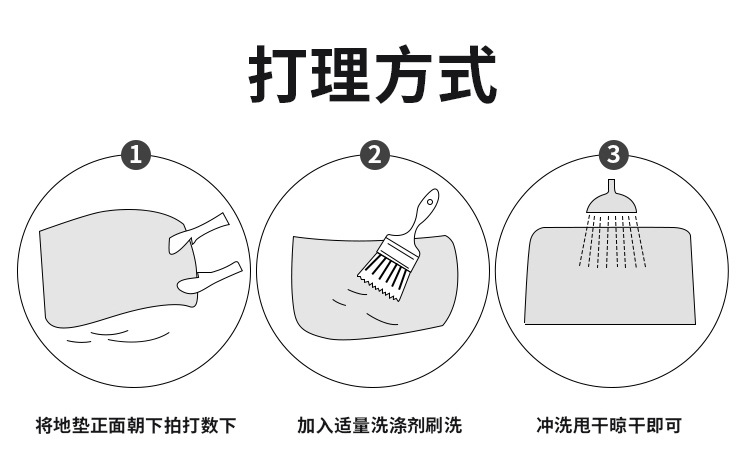 打理方式

1

2

3

将地垫正面朝下拍打数下

加入适量洗涤剂刷洗

冲洗甩干晾干即可