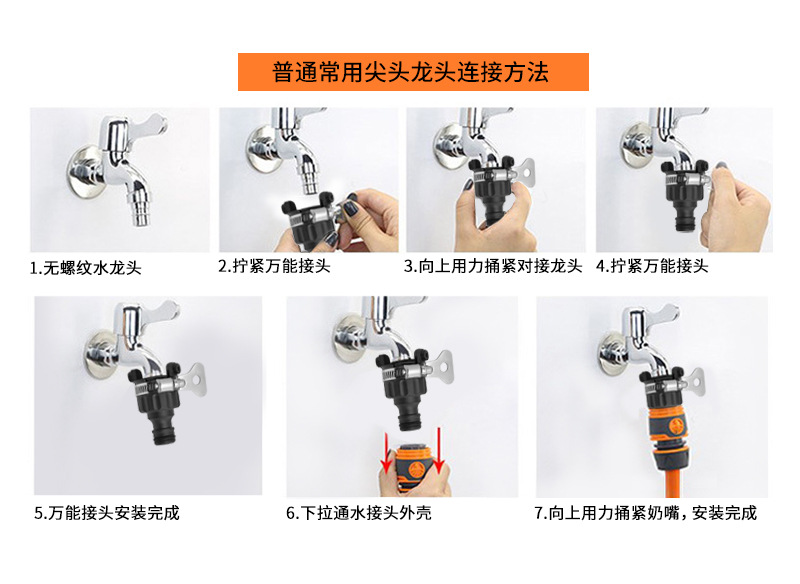 普通常用尖头龙头连接方法

1.无螺纹水龙头

2.拧紧万能接头

3.向上用力捅紧对接龙头

4.拧紧万能接头

5.万能接头安装完成

6.下拉通水接头外壳

7.向上用力捅紧奶嘴，安装完成