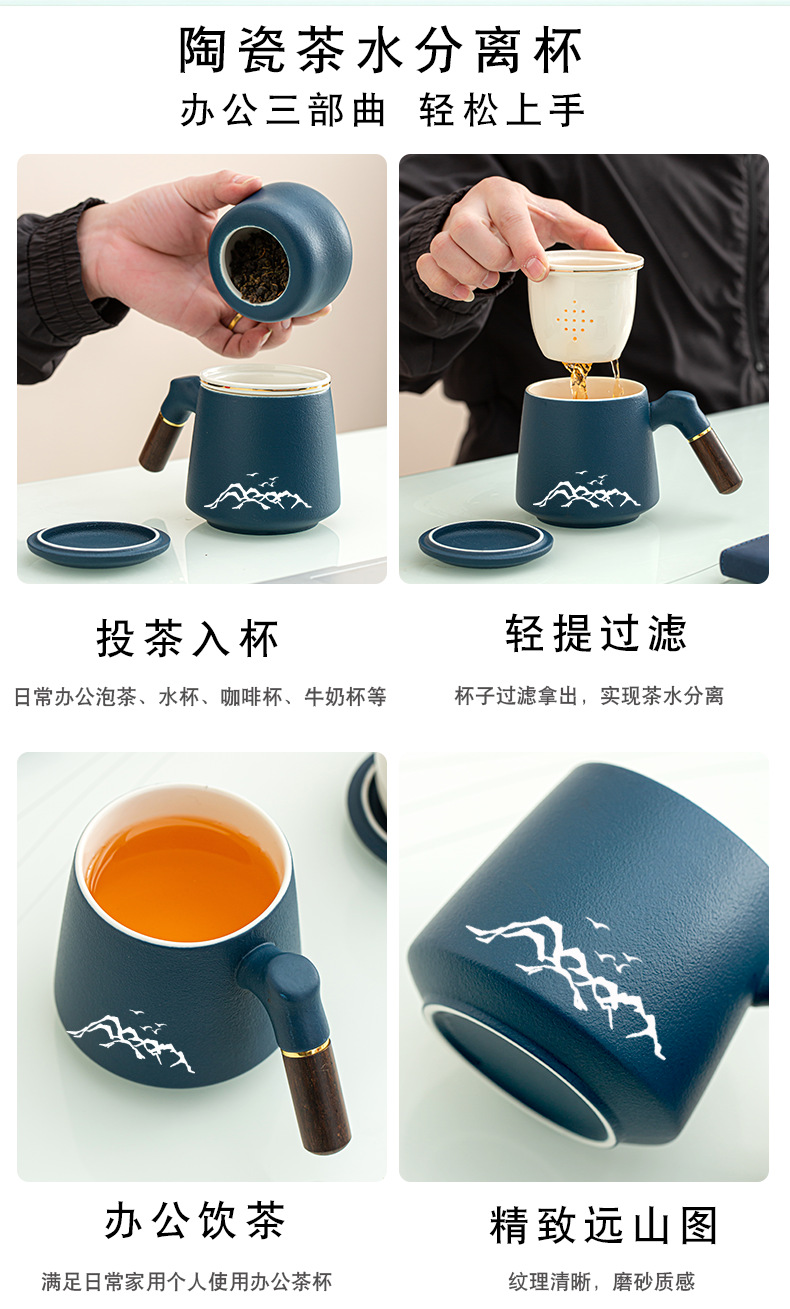 陶瓷茶水分离杯

办公三部曲 轻松上手

投茶入杯

日常办公泡茶、水杯、咖啡杯、牛奶杯等

轻提过滤

杯子过滤拿出，实现茶水分离

办公饮茶

满足日常家用个人使用办公茶杯

精致远山图

纹理清晰，磨砂质感