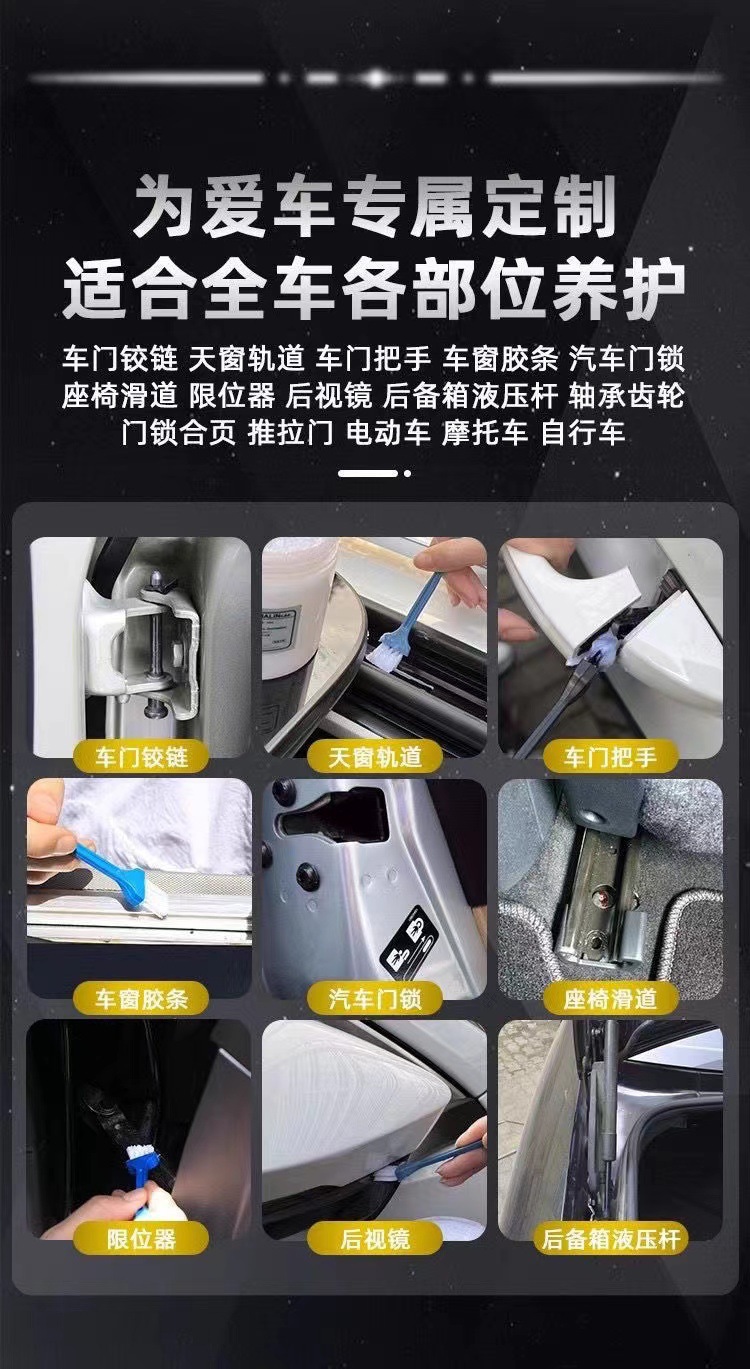 为爱车专属定制
适合全车各部位养护

车门铰链 天窗轨道 车门把手 车窗胶条 汽车门锁 座椅滑道 限位器 后视镜 后备箱液压杆 轴承齿轮 门锁合页 推拉门 电动车 摩托车 自行车

车门铰链

天窗轨道

车门把手

车窗胶条

汽车门锁

座椅滑道

限位器

后视镜

后备箱液压杆