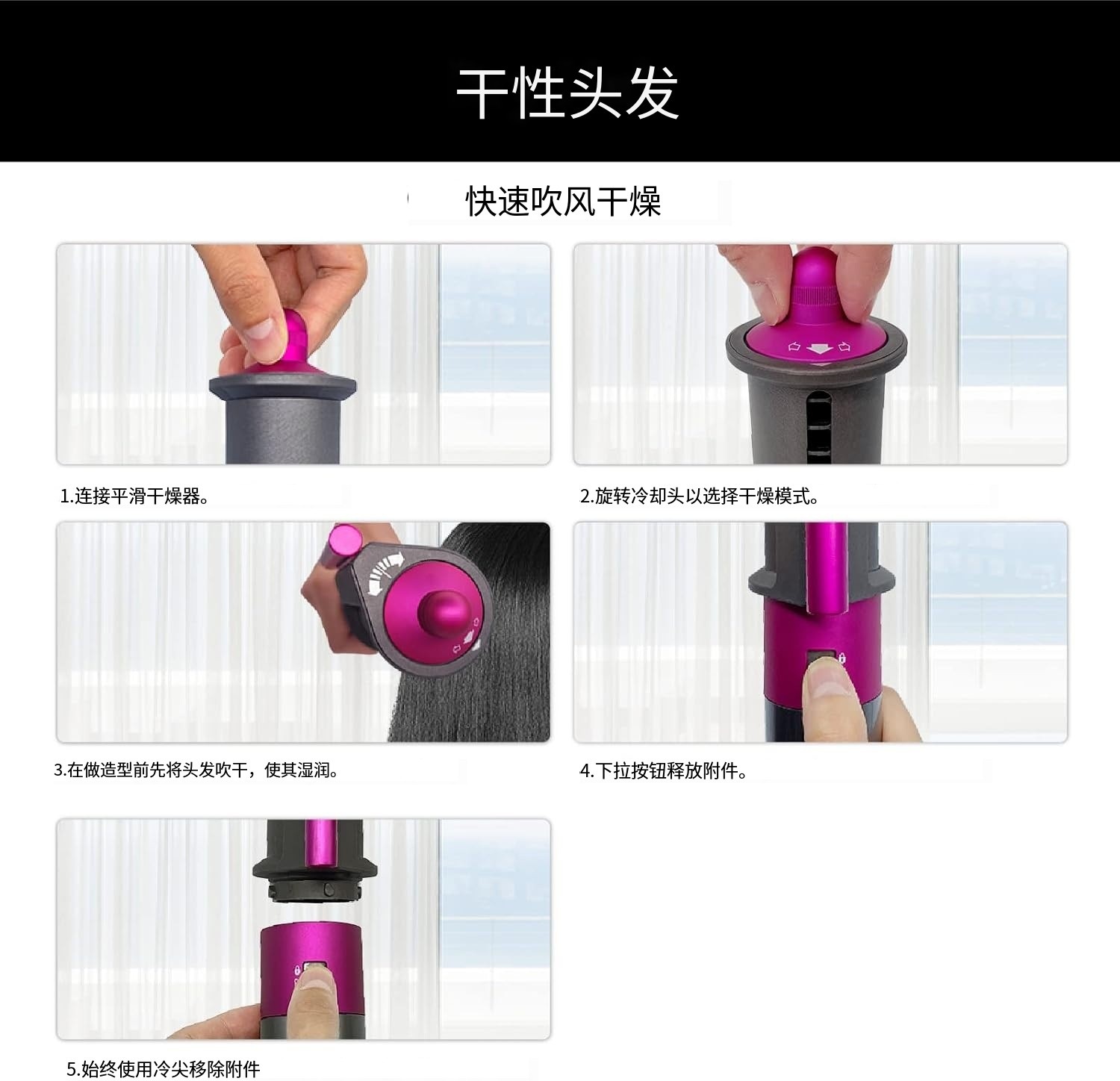 干性头发

快速吹风干燥

1.连接平滑干燥器。

2.旋转冷却头以选择干燥模式。

3.在做造型前先将头发吹干，使其湿润。

4.下拉按钮释放附件。

5.始终使用冷尖移除附件