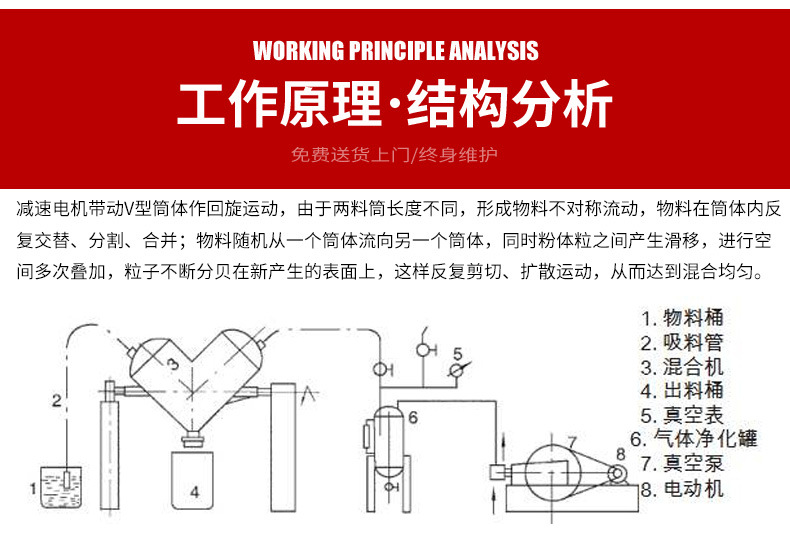 WORKING PRINCIPLE ANALYSIS

工作原理·结构分析

免费送货上门/终身维护

减速电机带动V型筒体作回旋运动，由于两料筒长度不同，形成物料不对称流动，物料在筒体内反复交替、分割、合并；物料随机从一个筒体流向另一个筒体，同时粉体粒之间产生滑移，进行空间多次叠加，粒子不断分贝在新产生的表面上，这样反复剪切、扩散运动，从而达到混合均匀。

2
3
1
4
5
6
7
8

1. 物料桶
2. 吸料管
3. 混合机
4. 出料桶
5. 真空表
6. 气体净化罐
7. 真空泵
8. 电动机