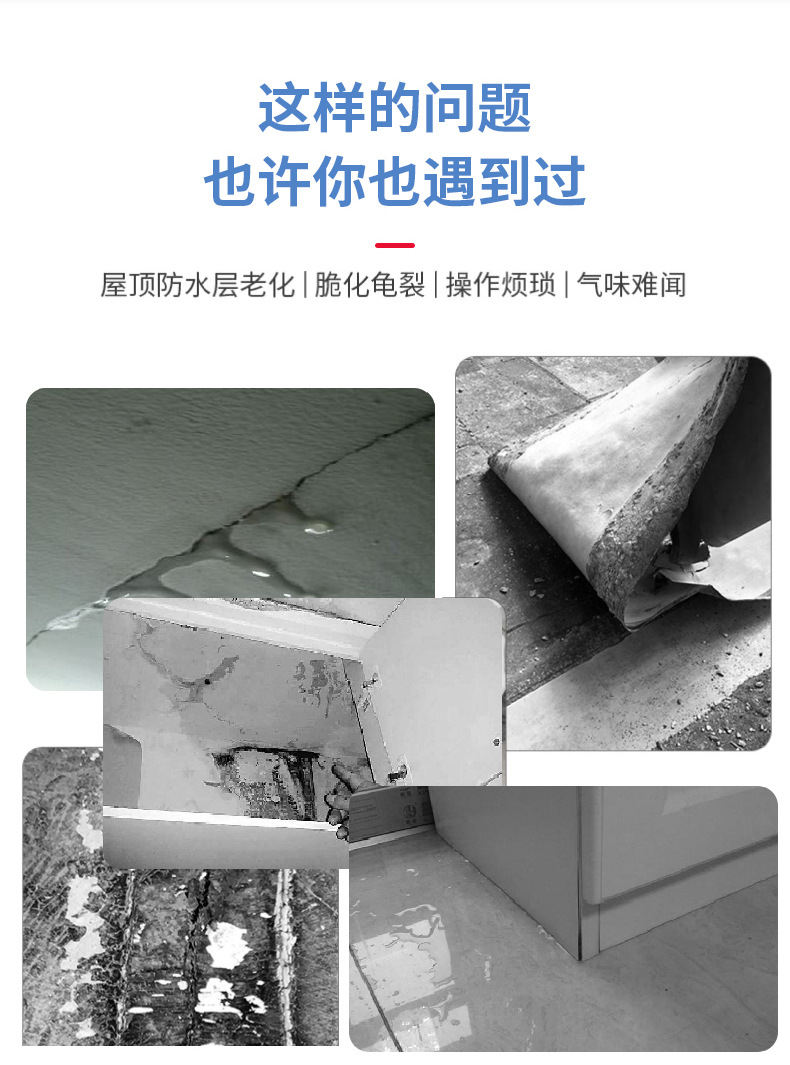 这样的问题
也许你也遇到过

屋顶防水层老化 | 脆化龟裂 | 操作烦琐 | 气味难闻