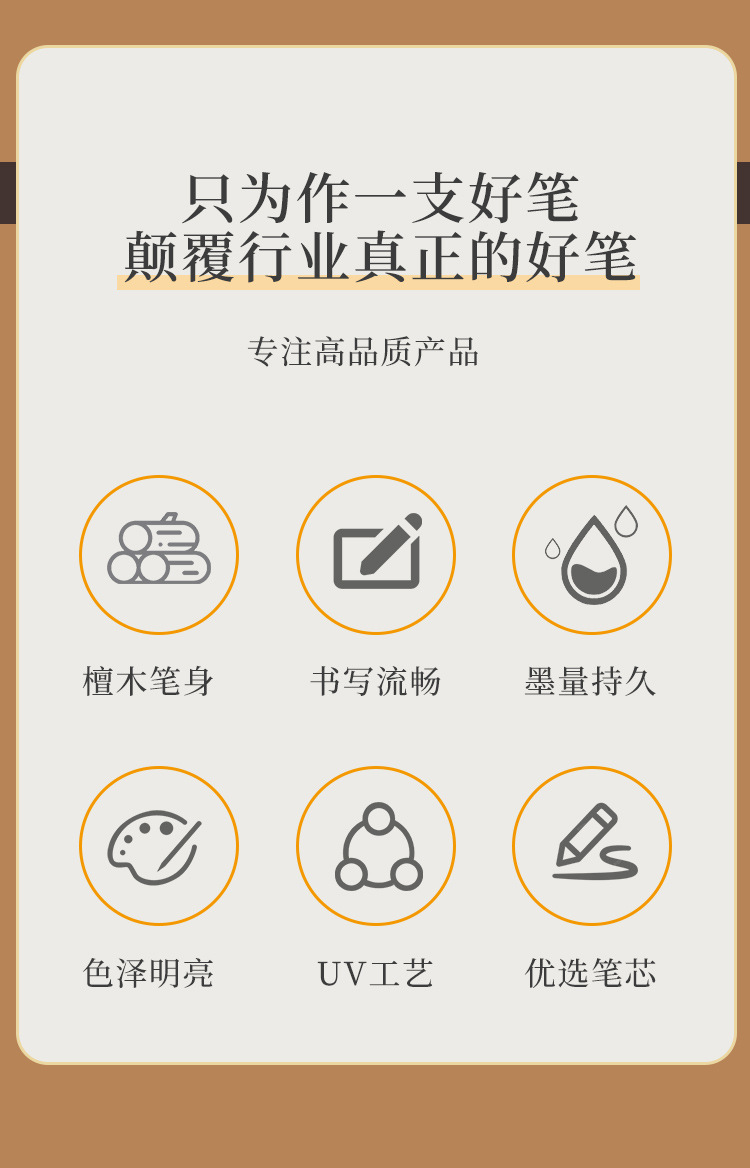 只为作一支好笔
颠覆行业真正的好笔

专注高品质产品

檀木笔身

书写流畅

墨量持久

色泽明亮

UV工艺

优选笔芯