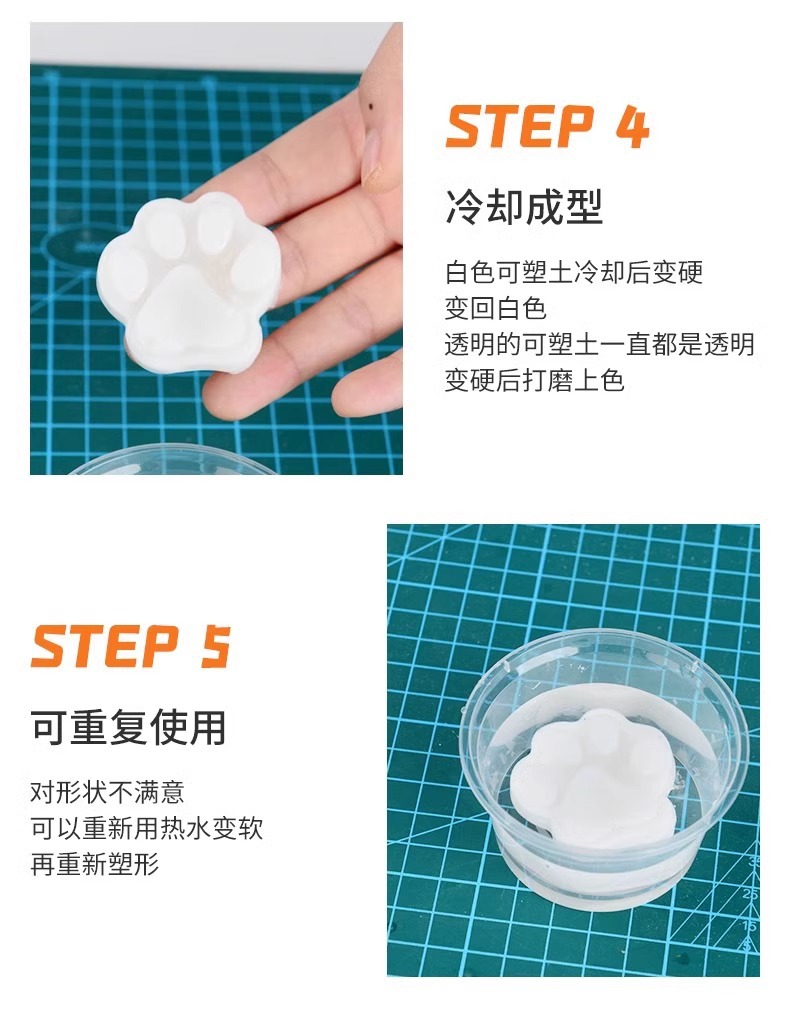 STEP 4

冷却成型

白色可塑土冷却后变硬
变回白色
透明的可塑土一直都是透明
变硬后打磨上色

STEP 5

可重复使用

对形状不满意
可以重新用热水变软
再重新塑形