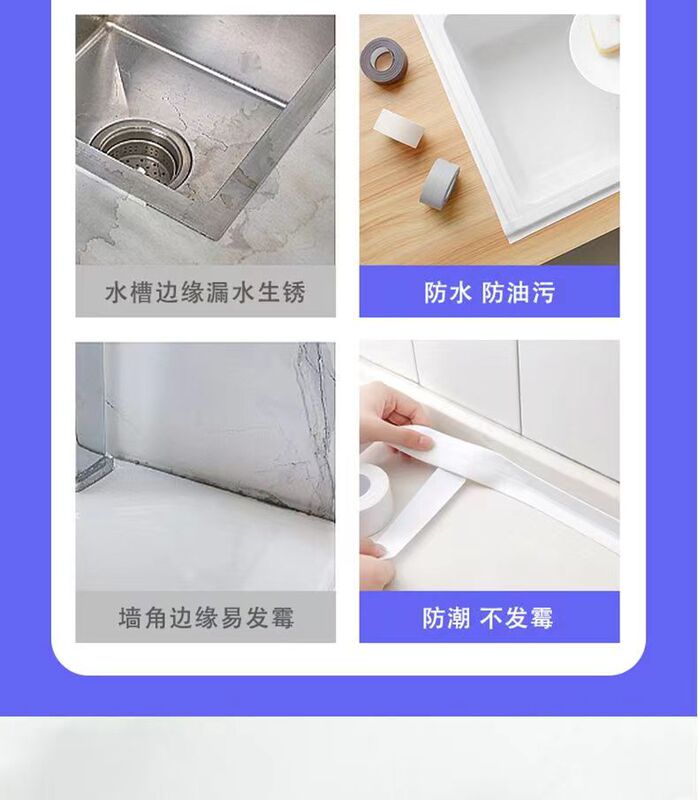 水槽边缘漏水生锈

防水 防油污

墙角边缘易发霉

防潮 不发霉