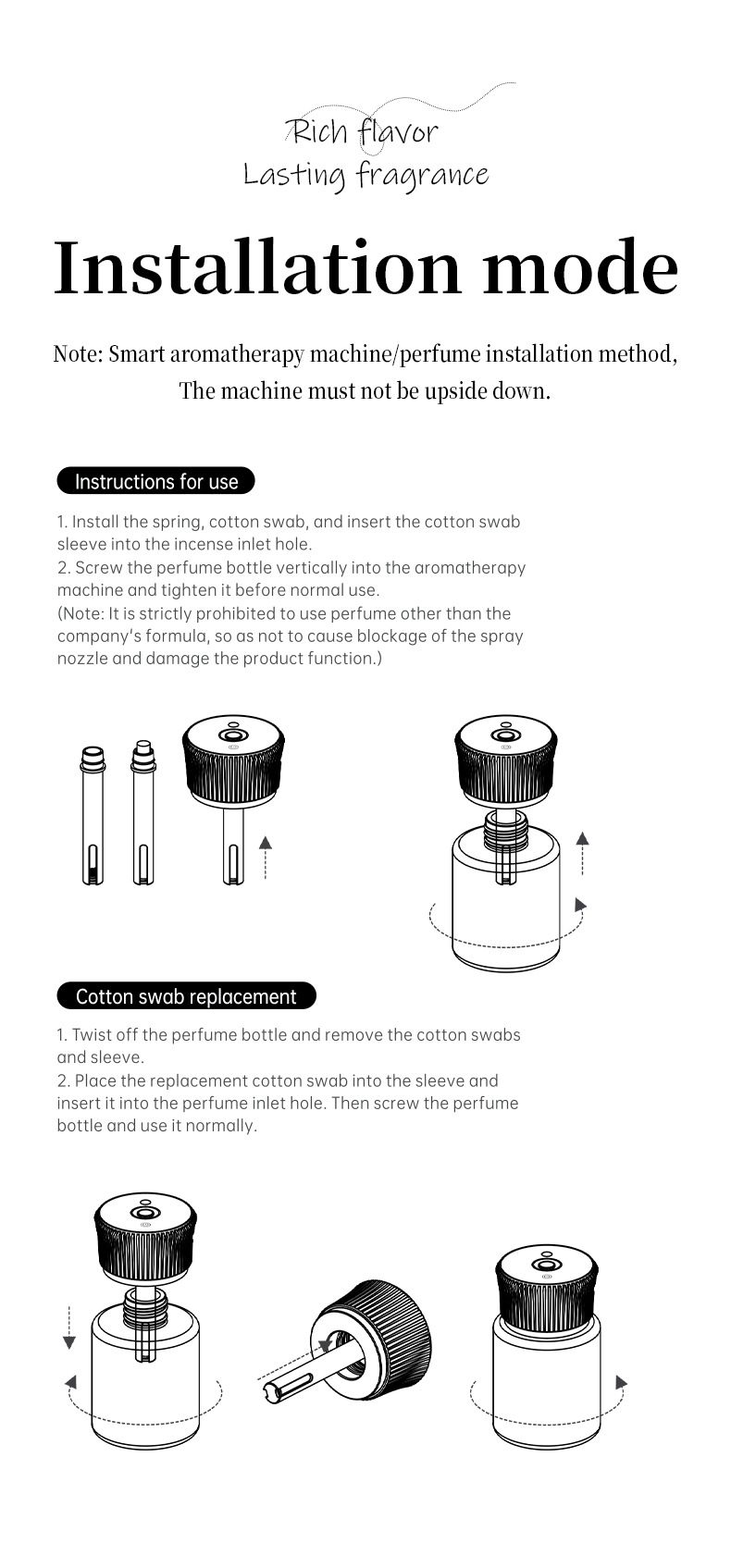 Rich flavor
Lasting fragrance

Installation mode

Note: Smart aromatherapy machine/perfume installation method,
The machine must not be upside down.

Instructions for use

1. Install the spring, cotton swab, and insert the cotton swab sleeve into the incense inlet hole.
2. Screw the perfume bottle vertically into the aromatherapy machine and tighten it before normal use.
(Note: It is strictly prohibited to use perfume other than the company's formula, so as not to cause blockage of the spray nozzle and damage the product function.)

Cotton swab replacement

1. Twist off the perfume bottle and remove the cotton swabs and sleeve.
2. Place the replacement cotton swab into the sleeve and insert it into the perfume inlet hole. Then screw the perfume bottle and use it normally.