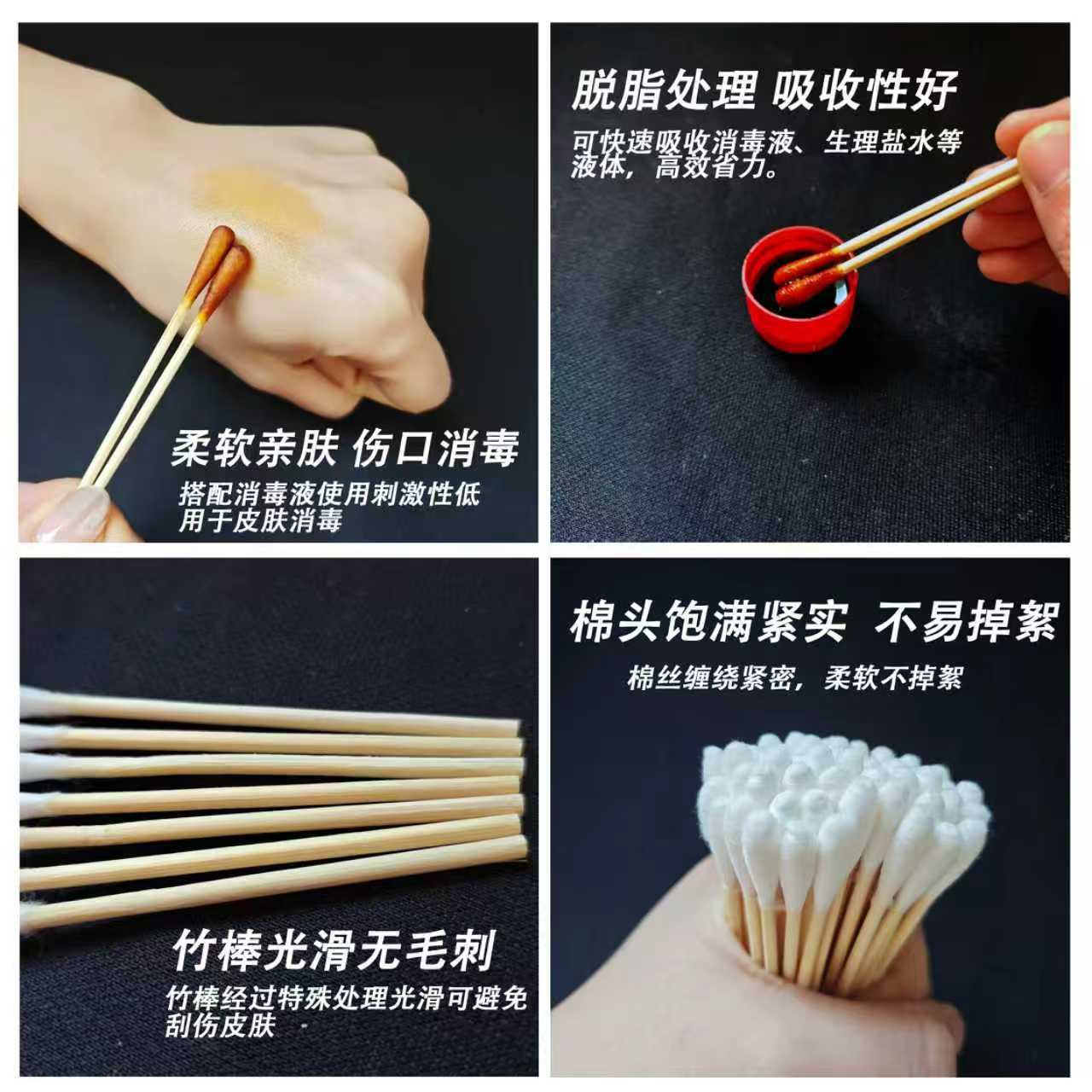 柔软亲肤 伤口消毒
搭配消毒液使用刺激性低
用于皮肤消毒

脱脂处理 吸收性好
可快速吸收消毒液、生理盐水等液体，高效省力。

竹棒光滑无毛刺
竹棒经过特殊处理光滑可避免刮伤皮肤

棉头饱满紧实 不易掉絮
棉丝缠绕紧密，柔软不掉絮