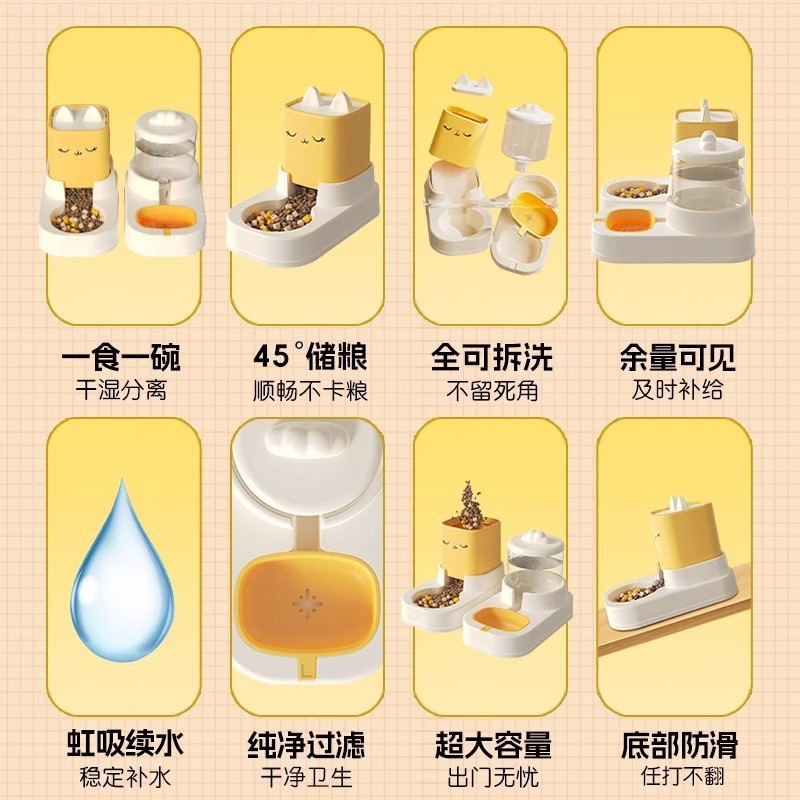 一食一碗
干湿分离

45°储粮
顺畅不卡粮

全可拆洗
不留死角

余量可见
及时补给

虹吸续水
稳定补水

纯净过滤
干净卫生

超大容量
出门无忧

底部防滑
任打不翻