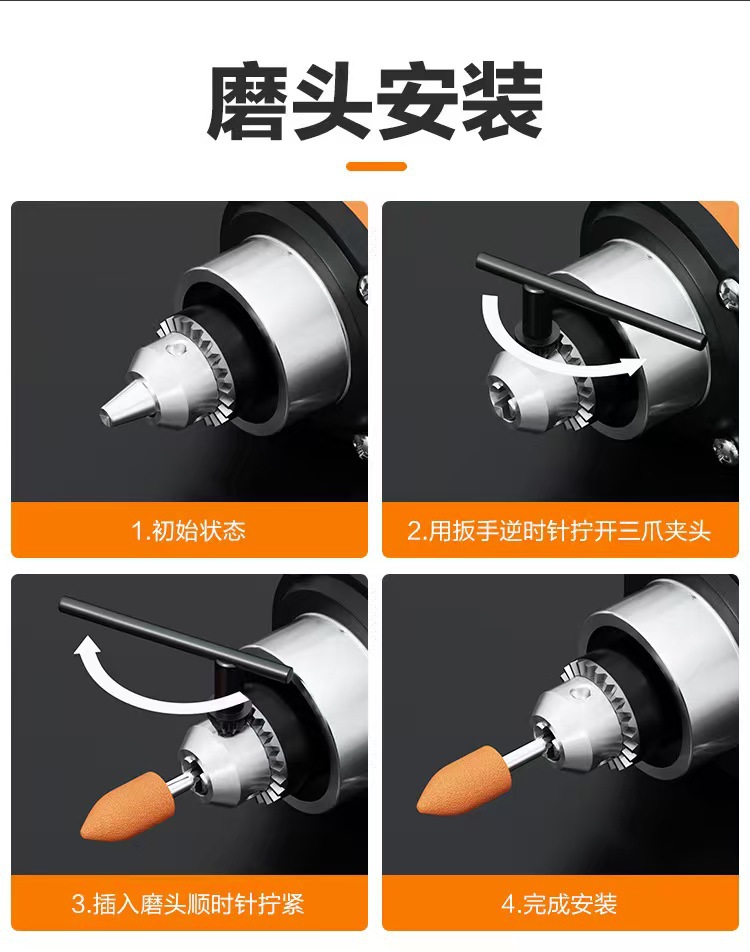 磨头安装

1.初始状态

2.用扳手逆时针拧开三爪夹头

3.插入磨头顺时针拧紧

4.完成安装