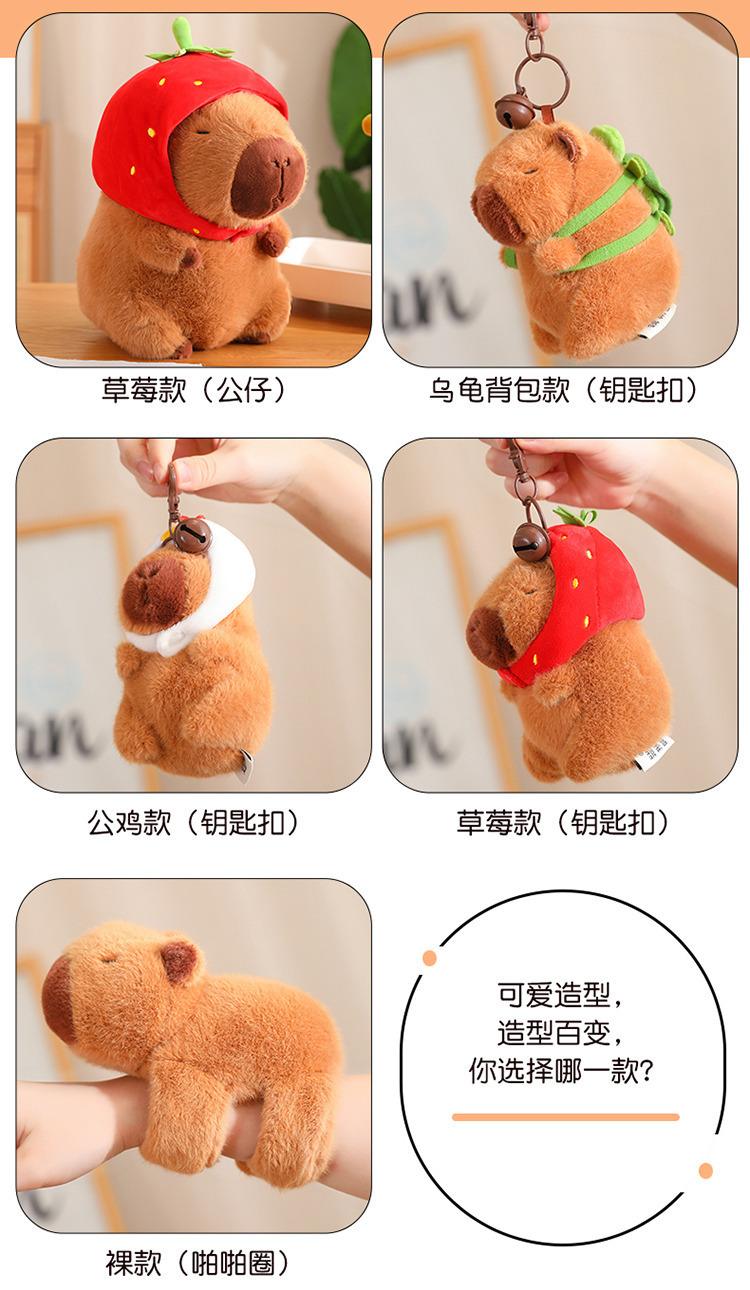 草莓款（公仔）

乌龟背包款（钥匙扣）

公鸡款（钥匙扣）

草莓款（钥匙扣）

裸款（啪啪圈）

可爱造型，
造型百变，
你选择哪一款？