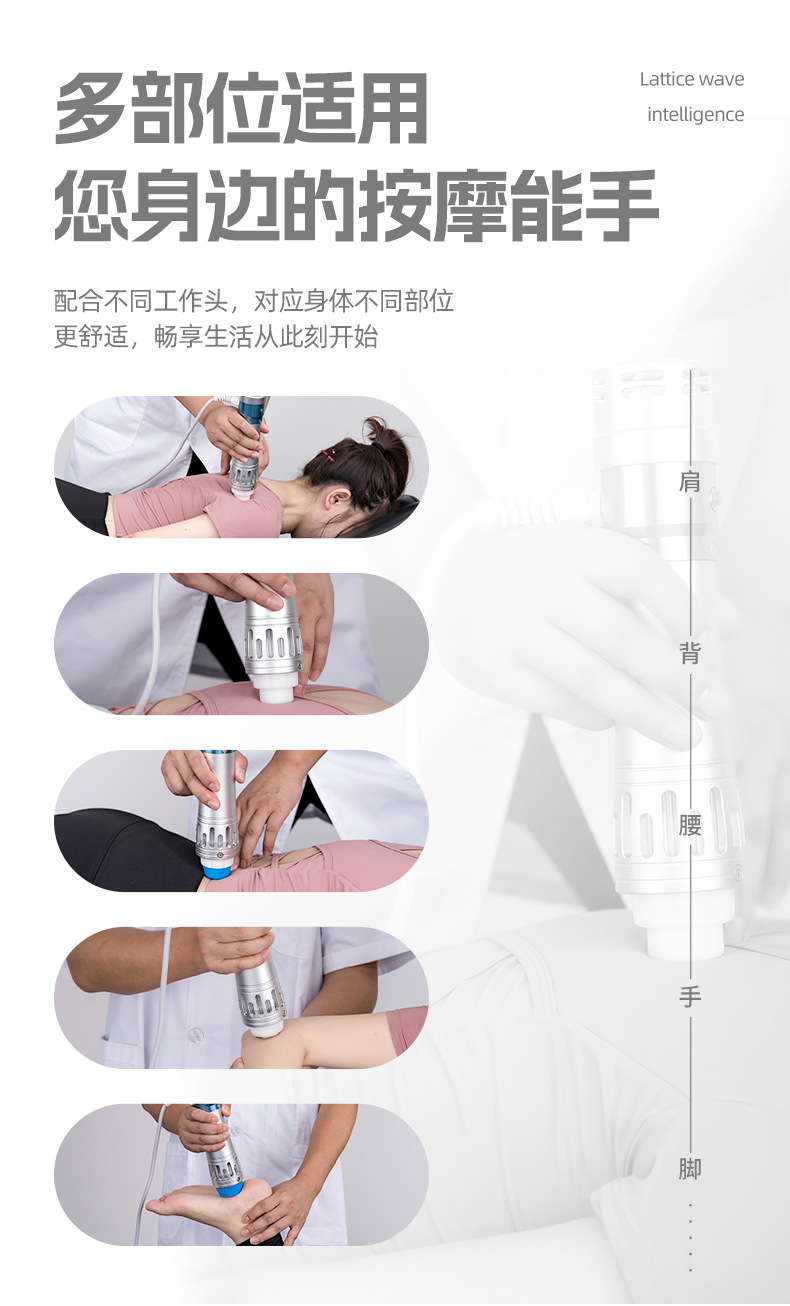 多部位适用
您身边的按摩能手

Lattice wave
intelligence

配合不同工作头，对应身体不同部位
更舒适，畅享生活从此刻开始

肩

背

腰

手

脚