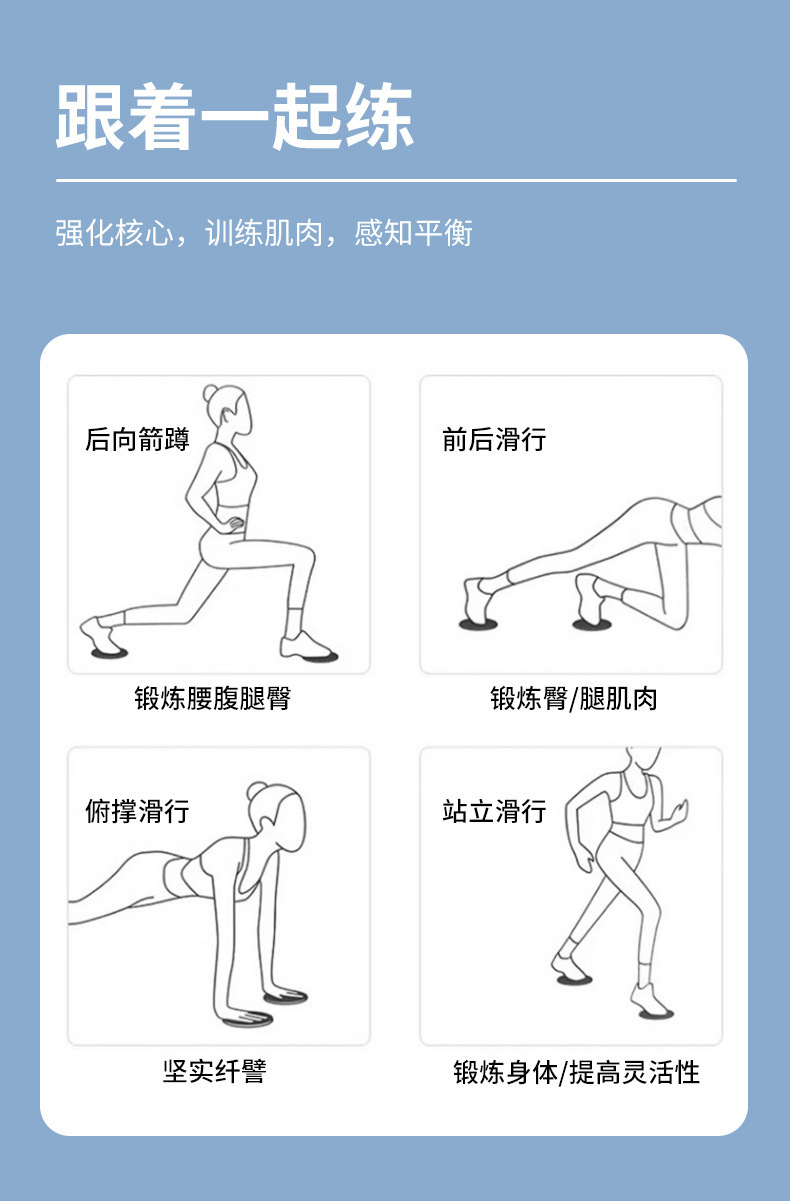 跟着一起练

强化核心，训练肌肉，感知平衡

后向箭蹲

锻炼腰腹腿臀

前后滑行

锻炼臀/腿肌肉

俯撑滑行

坚实纤臂

站立滑行

锻炼身体/提高灵活性