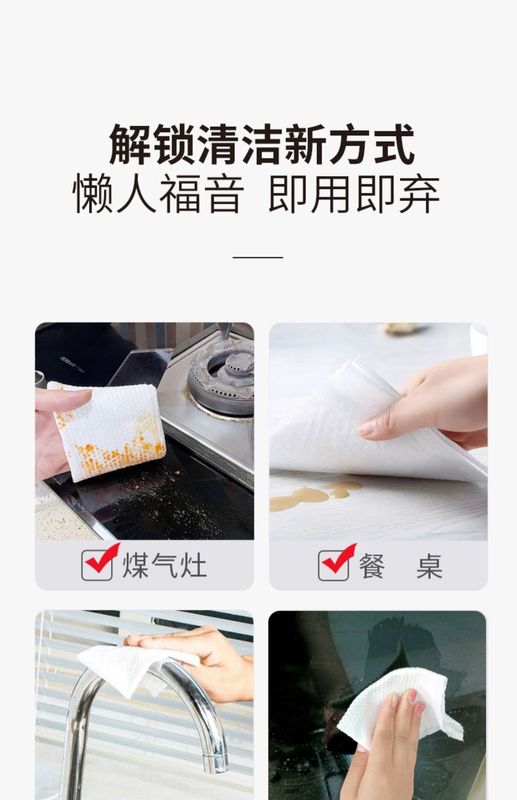 解锁清洁新方式
懒人福音 即用即弃

煤气灶

餐 桌