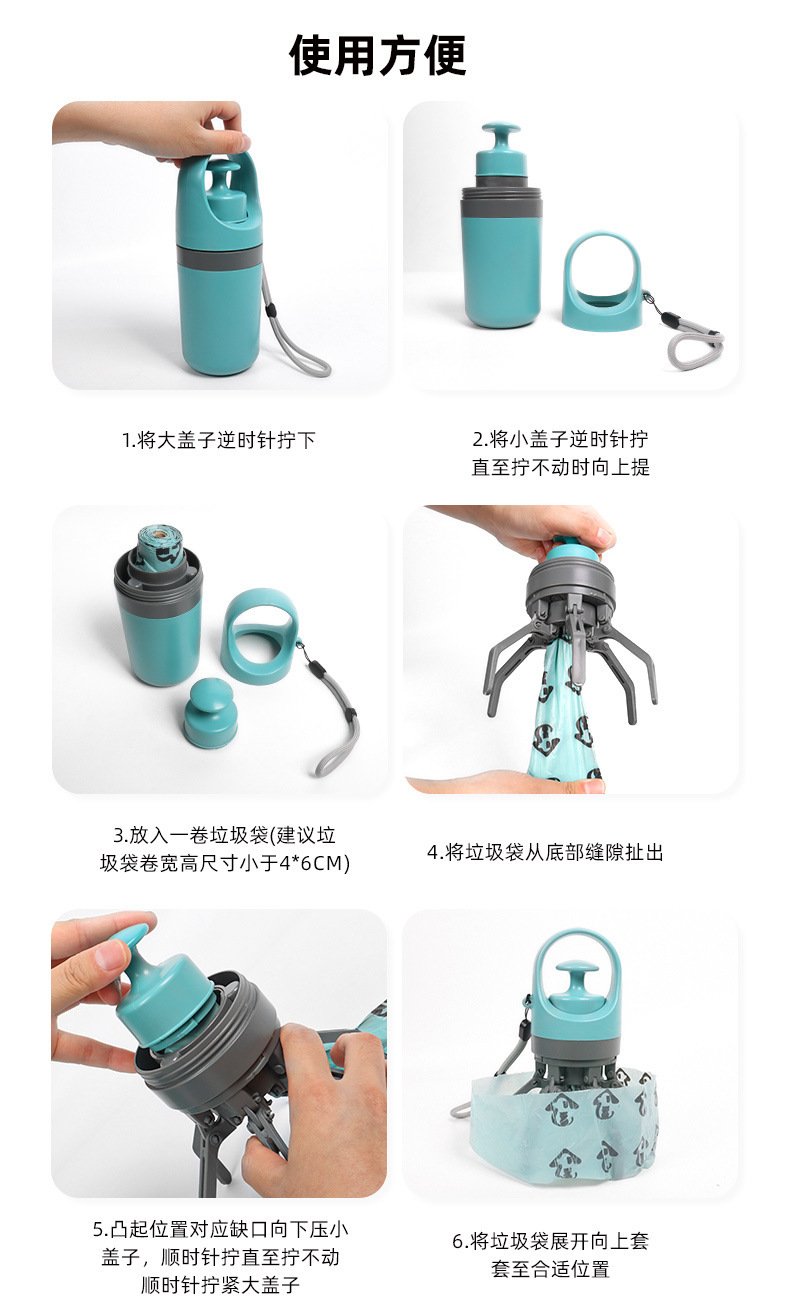 使用方便

1.将大盖子逆时针拧下

2.将小盖子逆时针拧直至拧不动时向上提

3.放入一卷垃圾袋(建议垃圾袋卷宽高尺寸小于4*6CM)

4.将垃圾袋从底部缝隙扯出

5.凸起位置对应缺口向下压小盖子，顺时针拧直至拧不动顺时针拧紧大盖子

6.将垃圾袋展开向上套套至合适位置