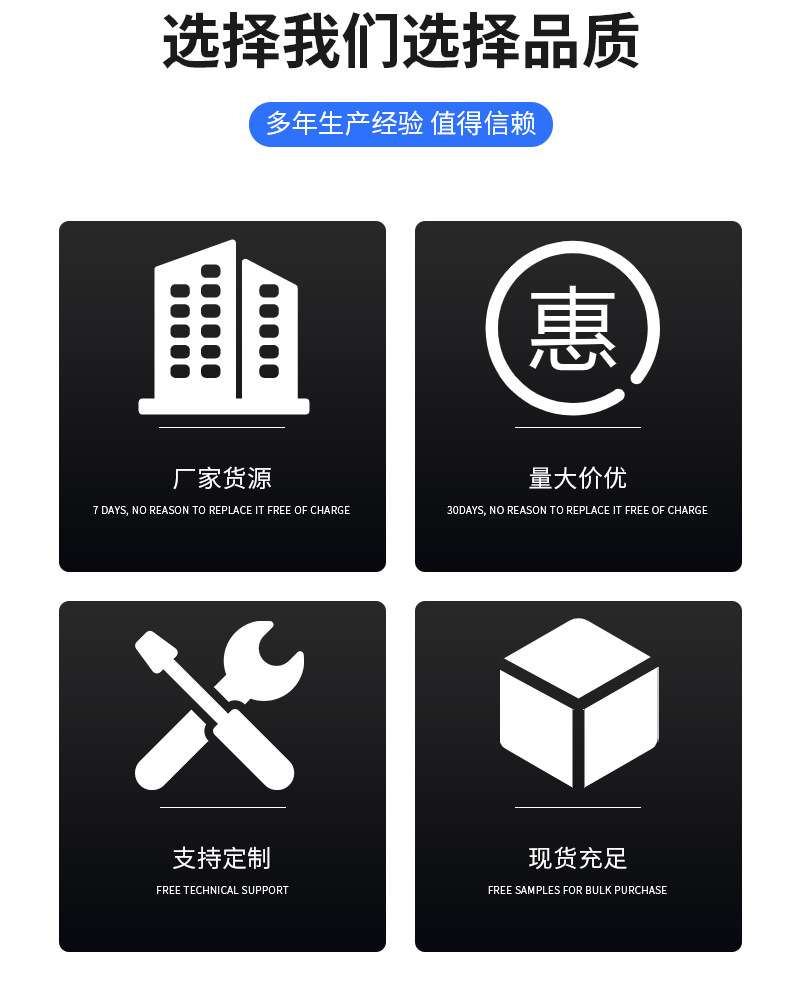 选择我们选择品质

多年生产经验 值得信赖

厂家货源

7 DAYS, NO REASON TO REPLACE IT FREE OF CHARGE

惠

量大价优

30DAYS, NO REASON TO REPLACE IT FREE OF CHARGE

支持定制

FREE TECHNICAL SUPPORT

现货充足

FREE SAMPLES FOR BULK PURCHASE