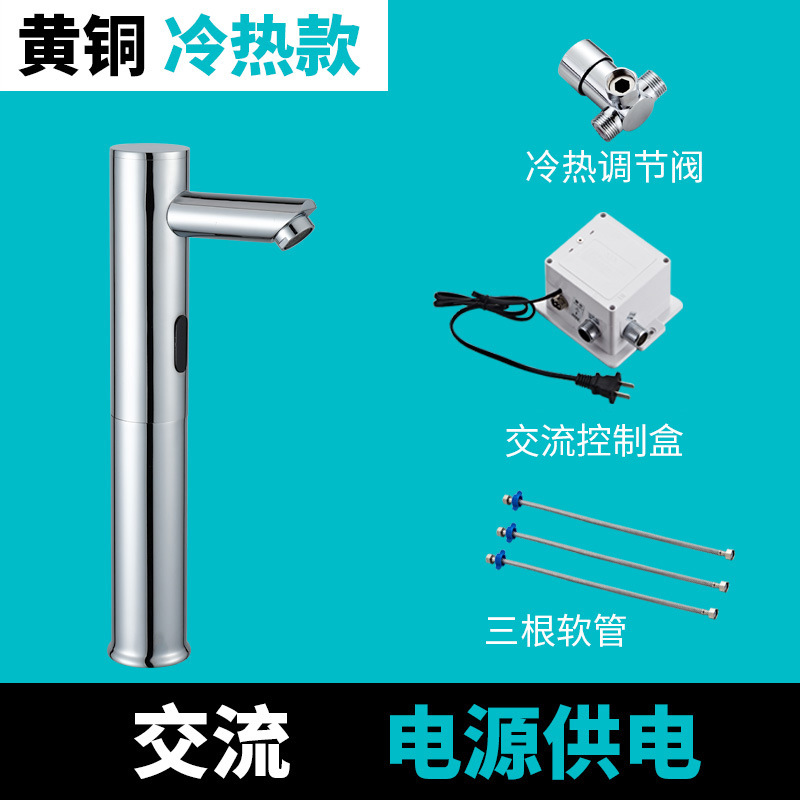 黄铜 冷热款

冷热调节阀

交流控制盒

三根软管

交流 电源供电