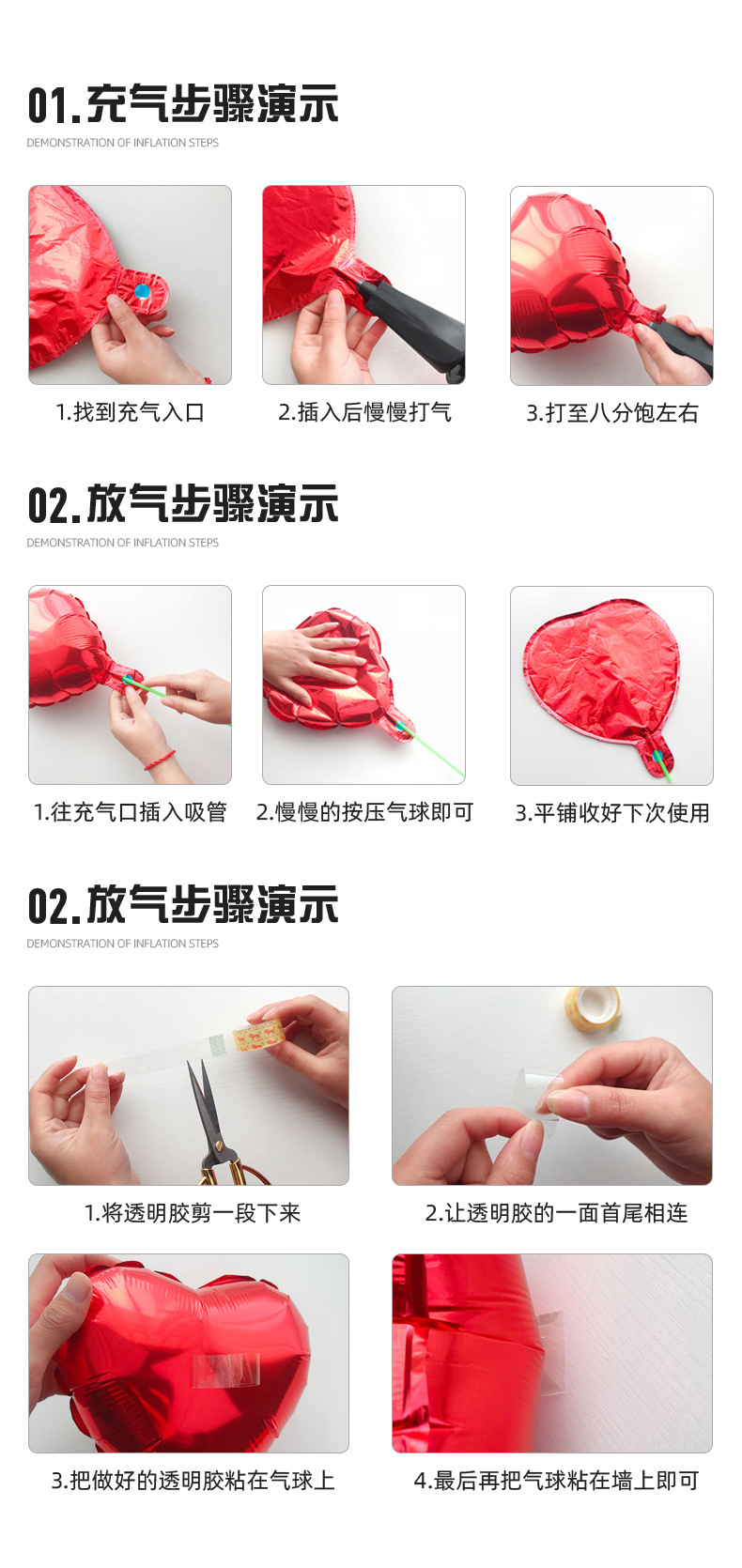 01.充气步骤演示
DEMONSTRATION OF INFLATION STEPS

1.找到充气入口

2.插入后慢慢打气

3.打至八分饱左右

02.放气步骤演示
DEMONSTRATION OF INFLATION STEPS

1.往充气口插入吸管

2.慢慢的按压气球即可

3.平铺收好下次使用

02.放气步骤演示
DEMONSTRATION OF INFLATION STEPS

1.将透明胶剪一段下来

2.让透明胶的一面首尾相连

3.把做好的透明胶粘在气球上

4.最后再把气球粘在墙上即可